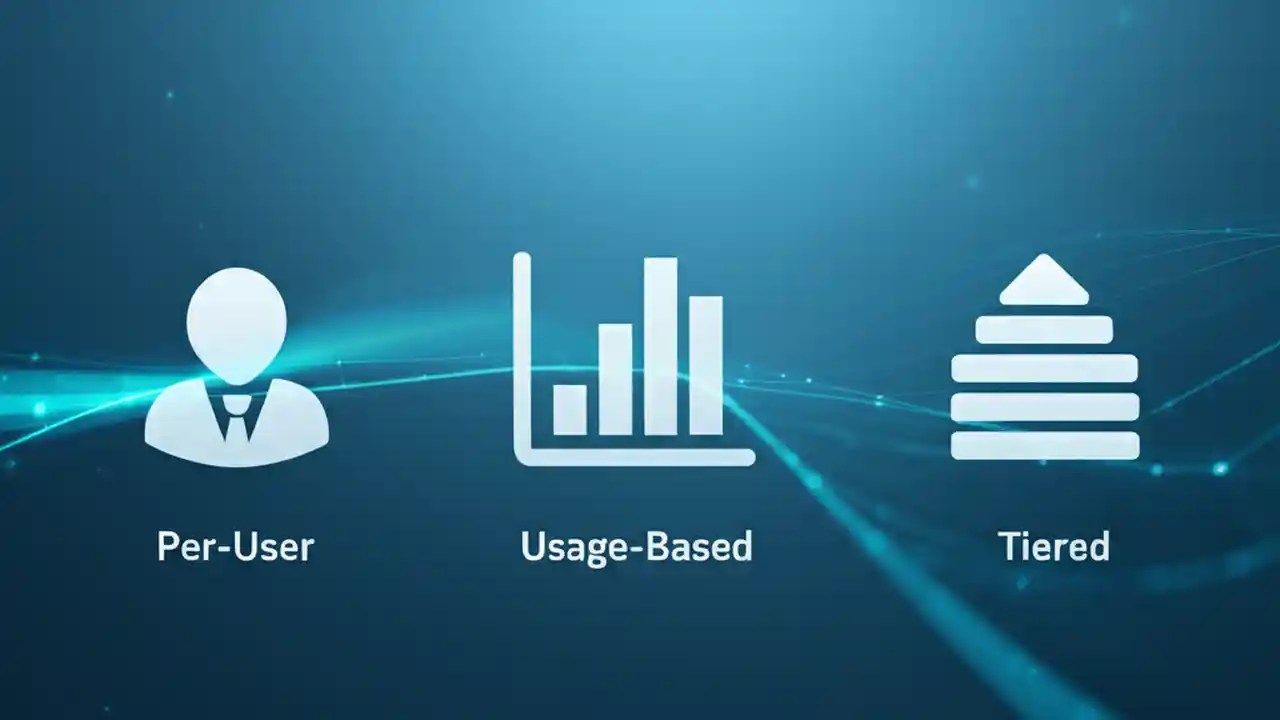 Per-User

Usage-Based

Tiered