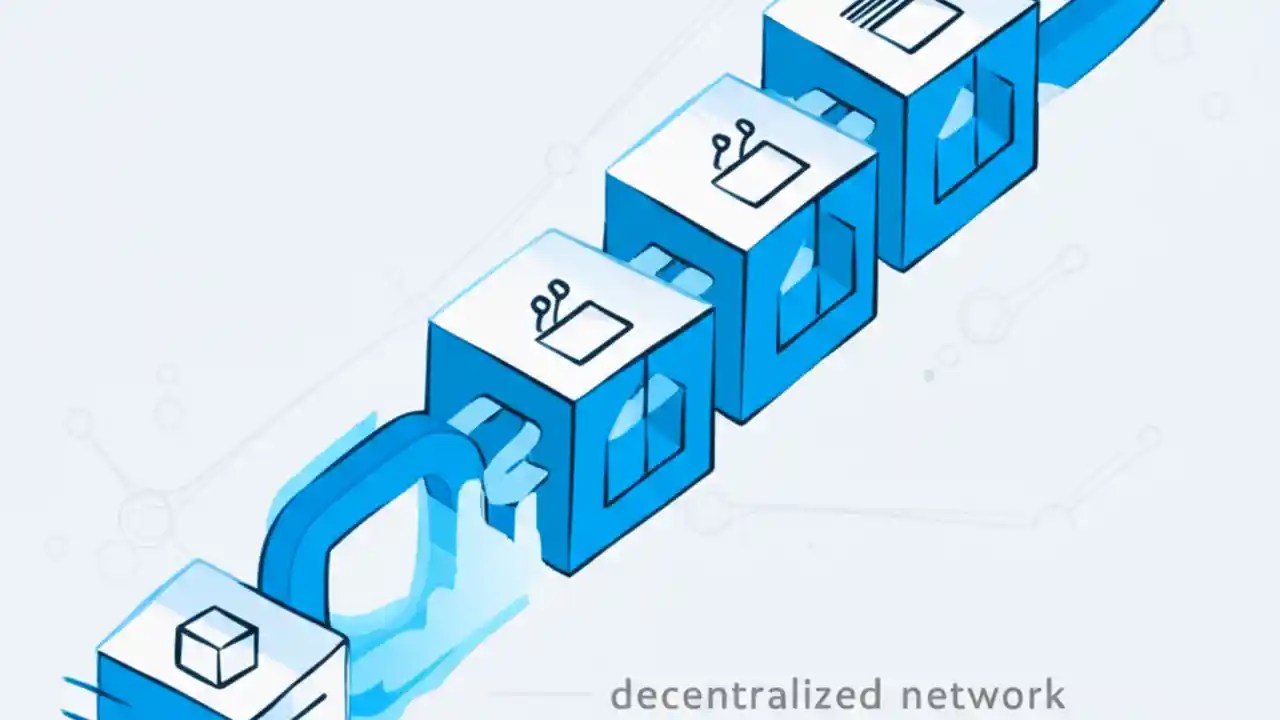 decentralized network