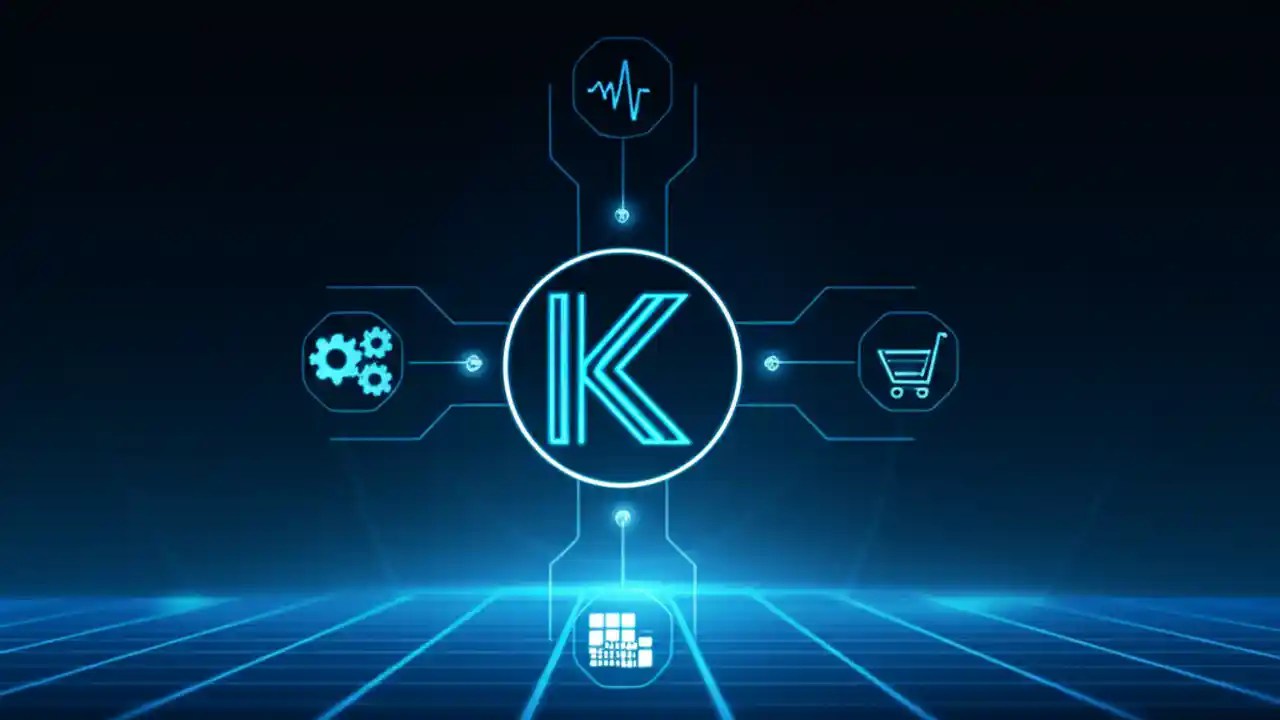 K