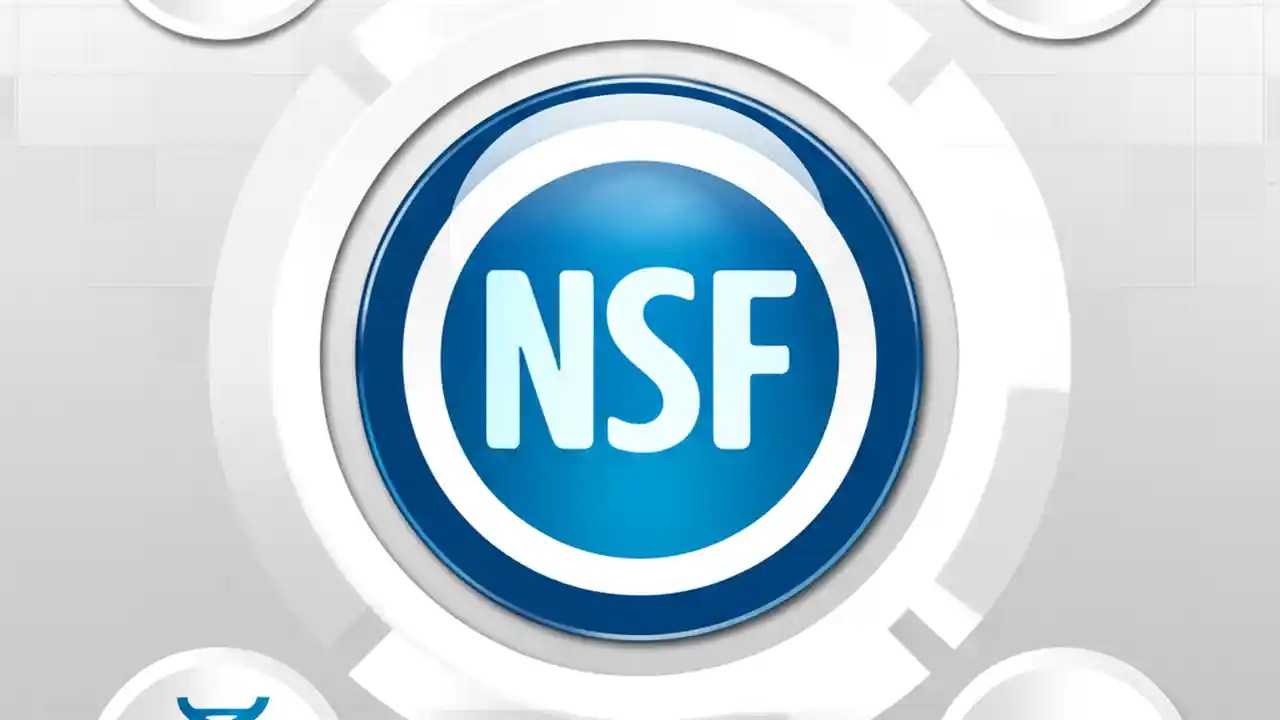 NSF