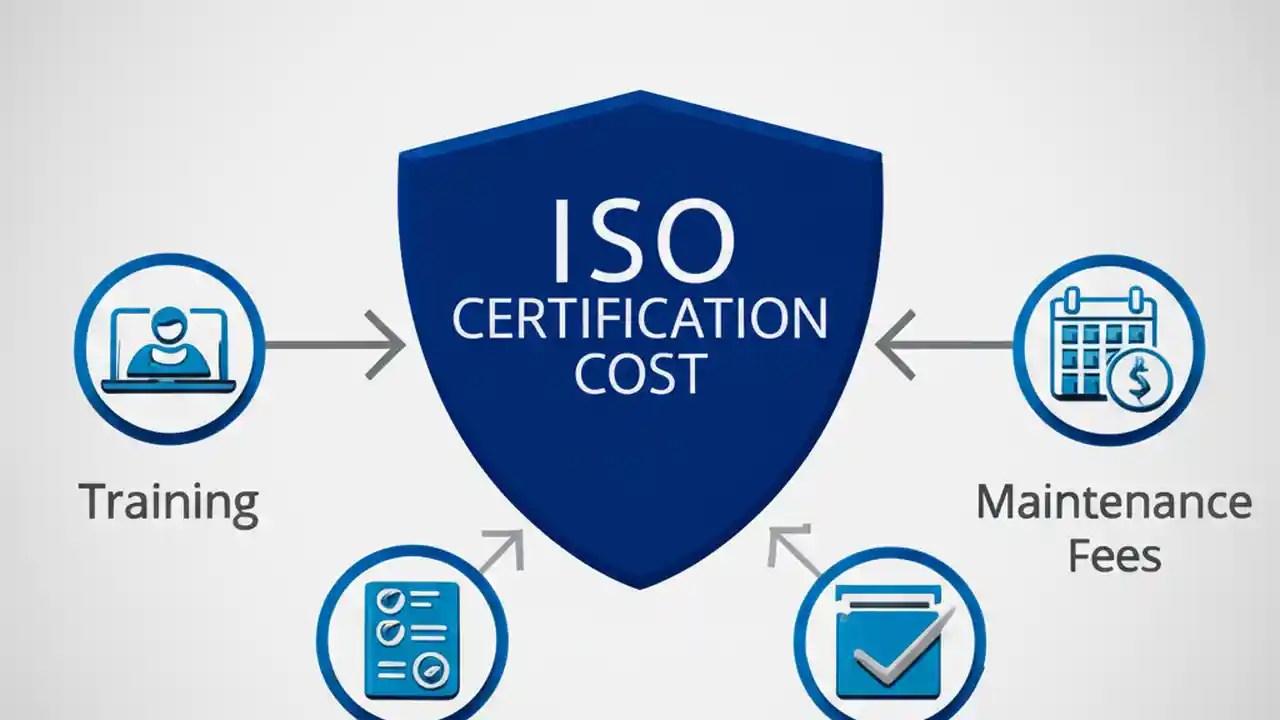 ISO
CERTIFICATION
COST

Training

Maintenance
Fees