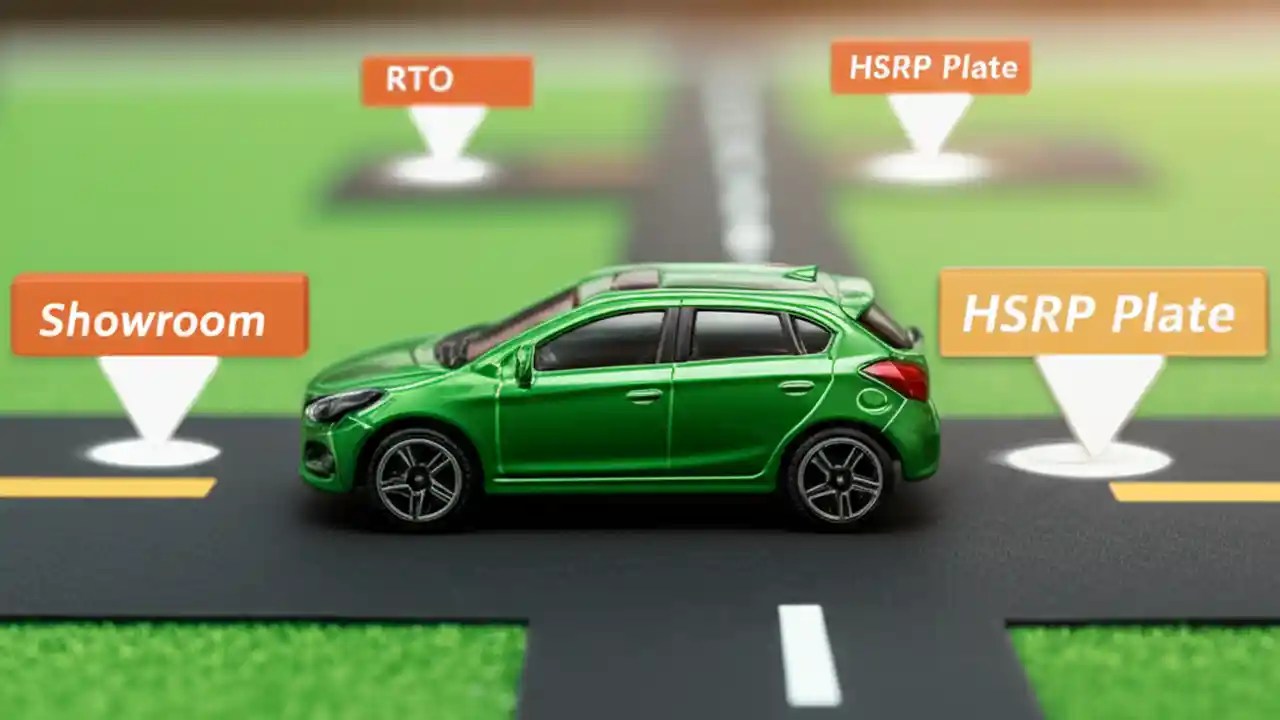 RTO

HSRP Plate

Showroom

HSRP Plate