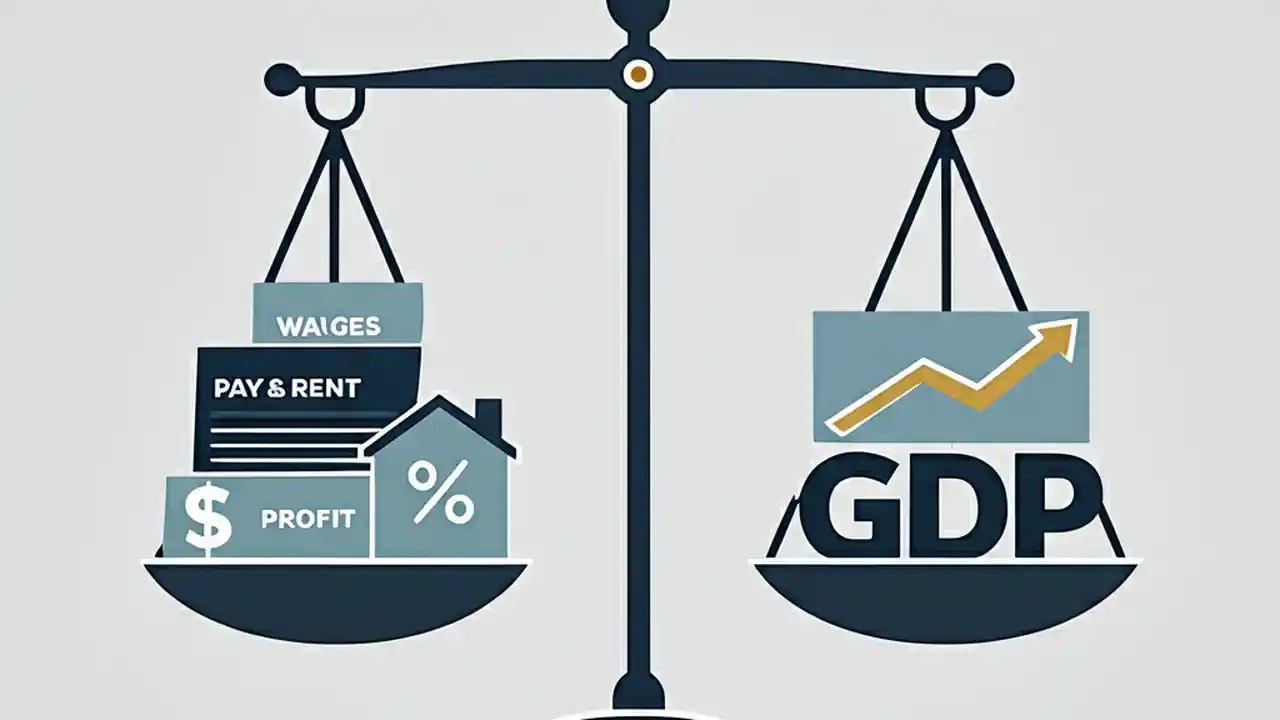 WAIGES

PAY & RENT

$ PROFIT

%

GDP