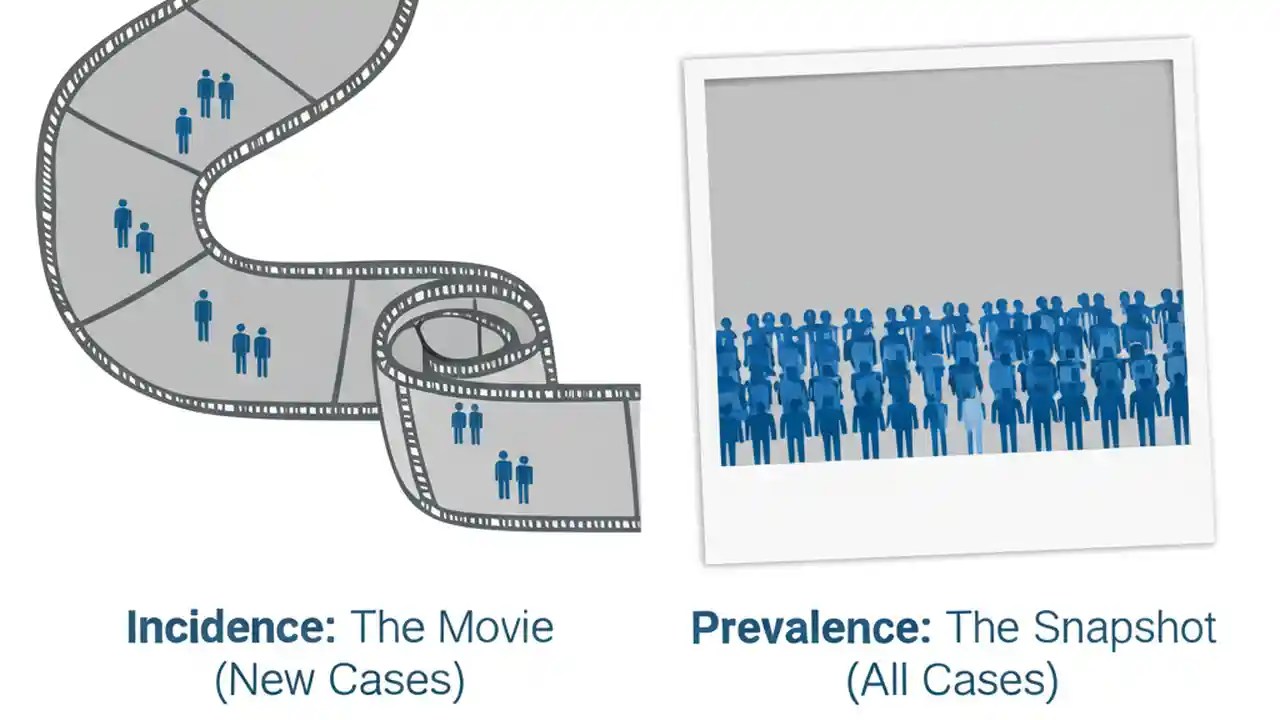 Incidence: The Movie
(New Cases)

Prevalence: The Snapshot
(All Cases)