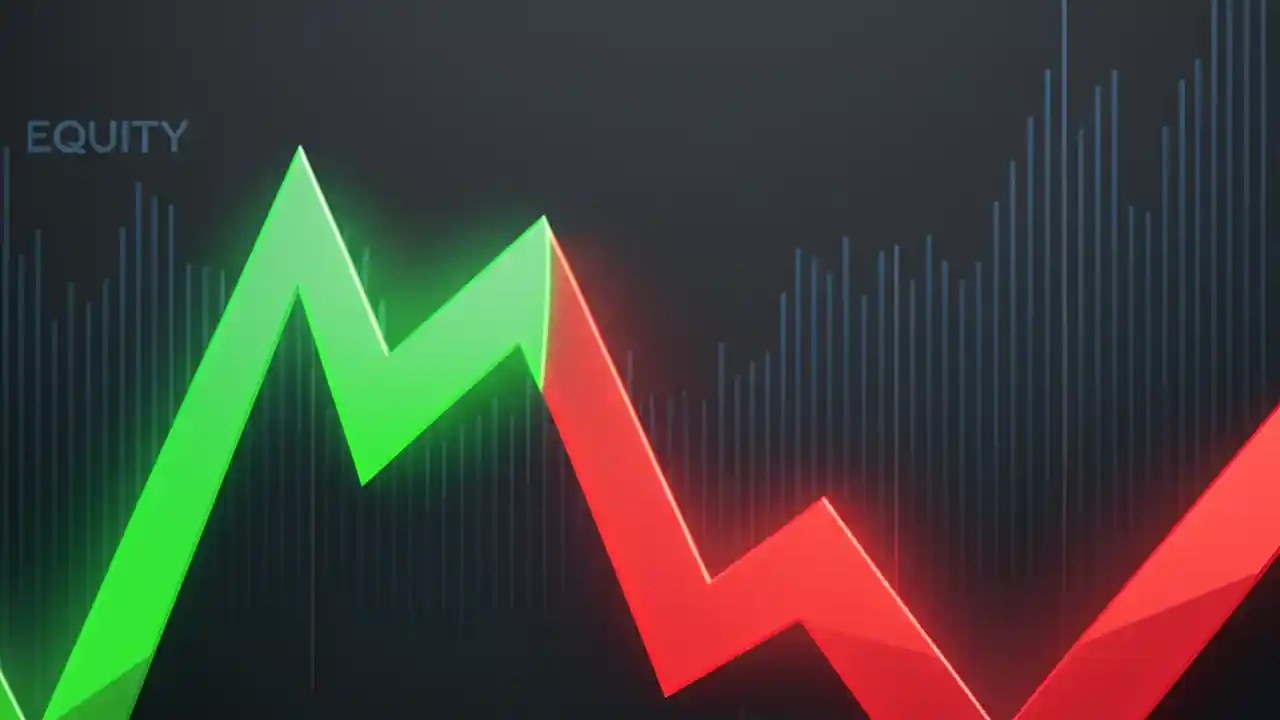 EQUITY