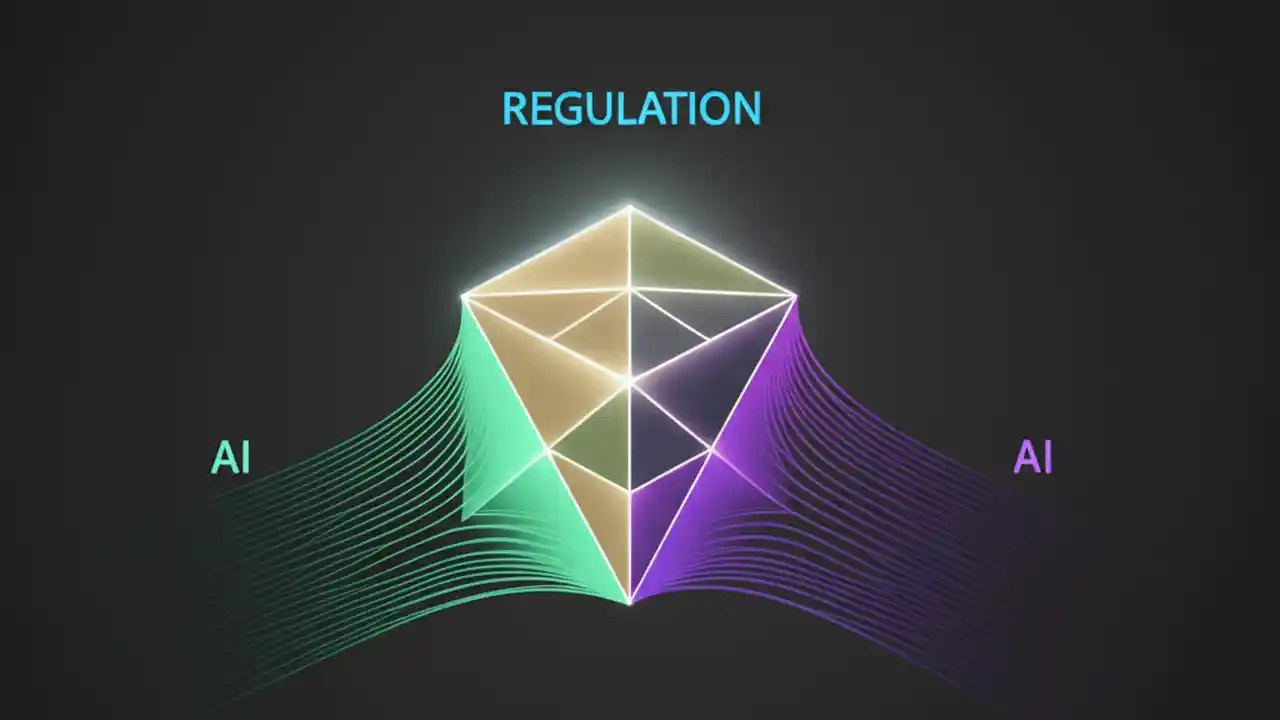 REGULATION

AI

AI