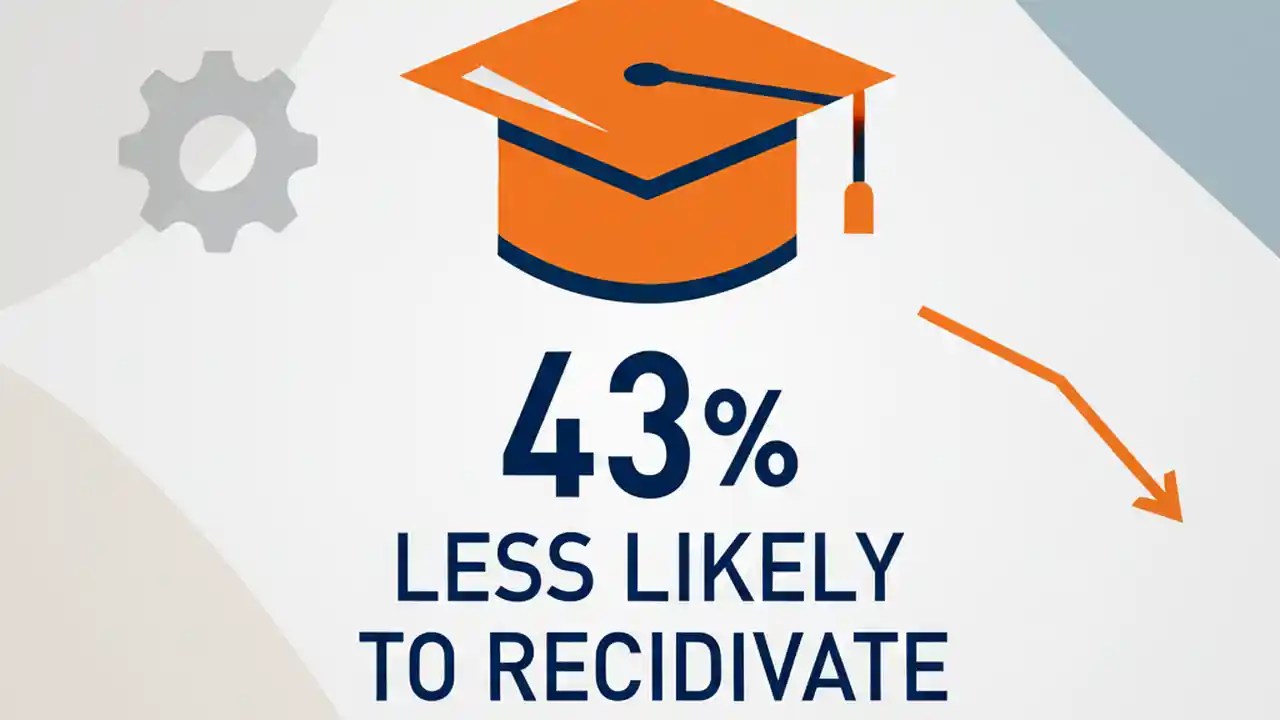 43%
LESS LIKELY
TO RECIDIVATE