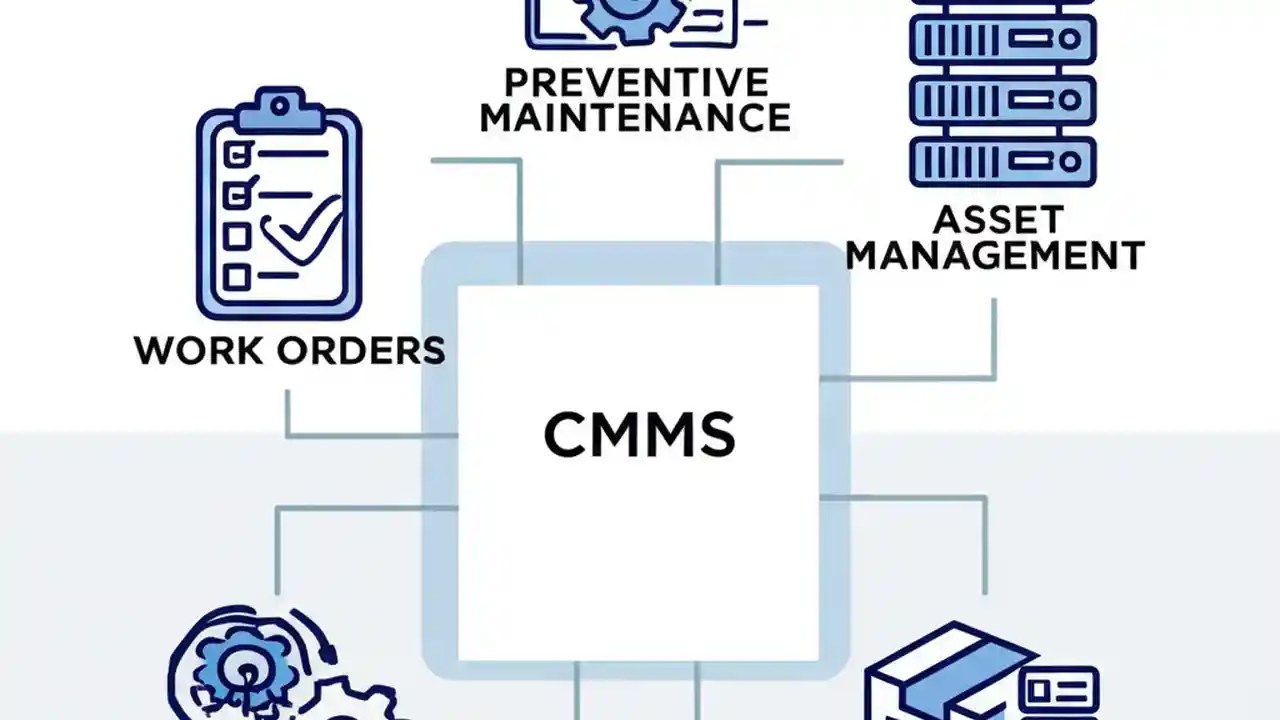 PREVENTIVE MAINTENANCE

ASSET MANAGEMENT

WORK ORDERS

CMMS