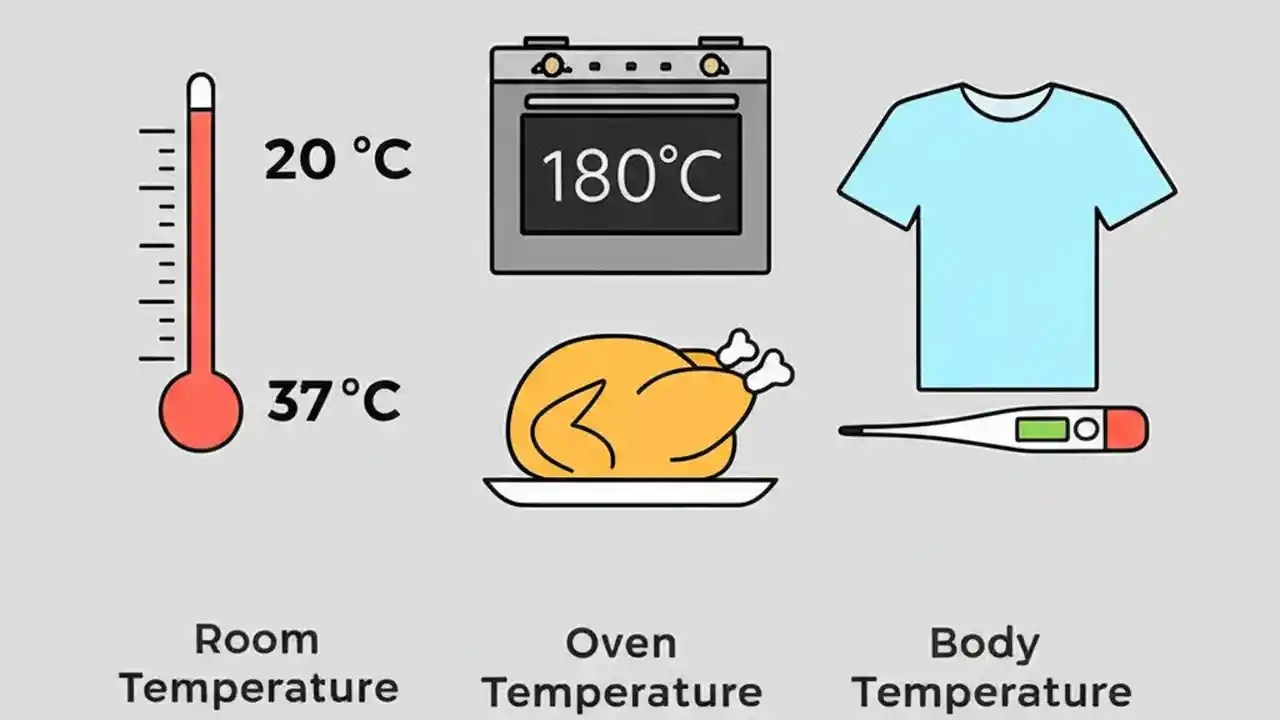 20 °C

37 °C

180°C

Room Temperature

Oven Temperature

Body Temperature