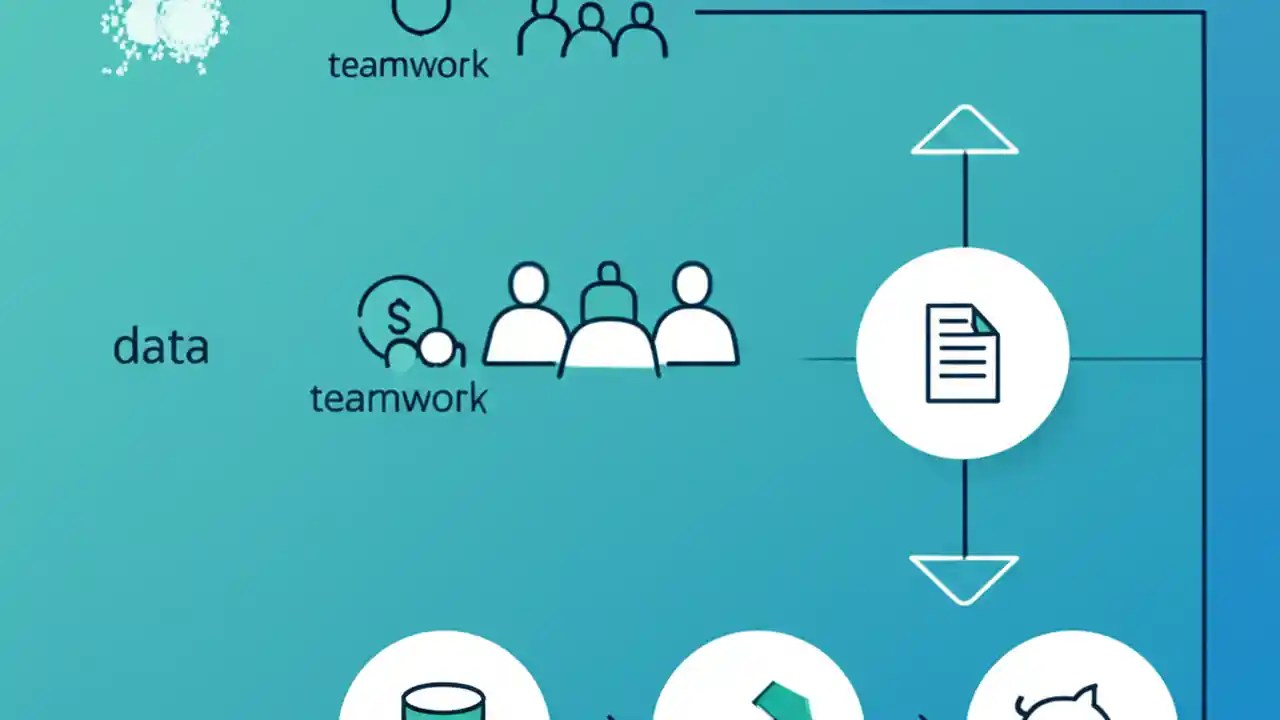 teamwork

data

$

teamwork