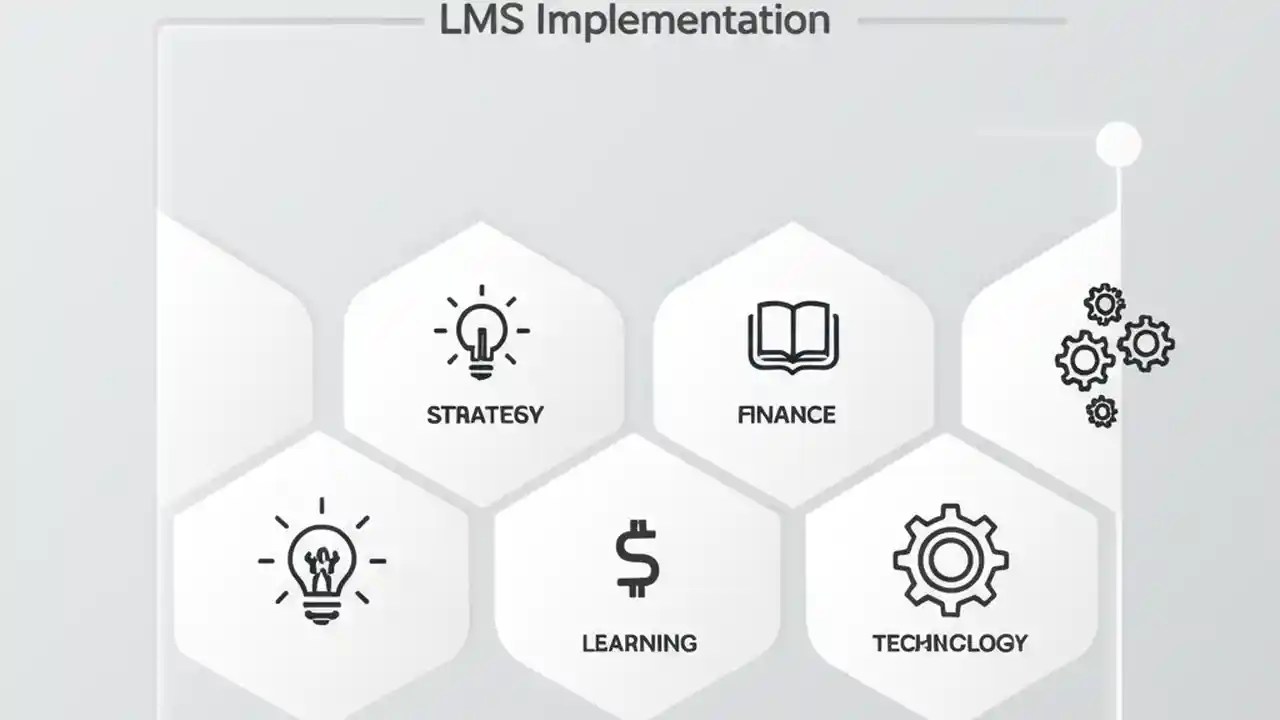 LMS Implementation

STRATEGY

FINANCE

LEARNING

TECHNCLOGY