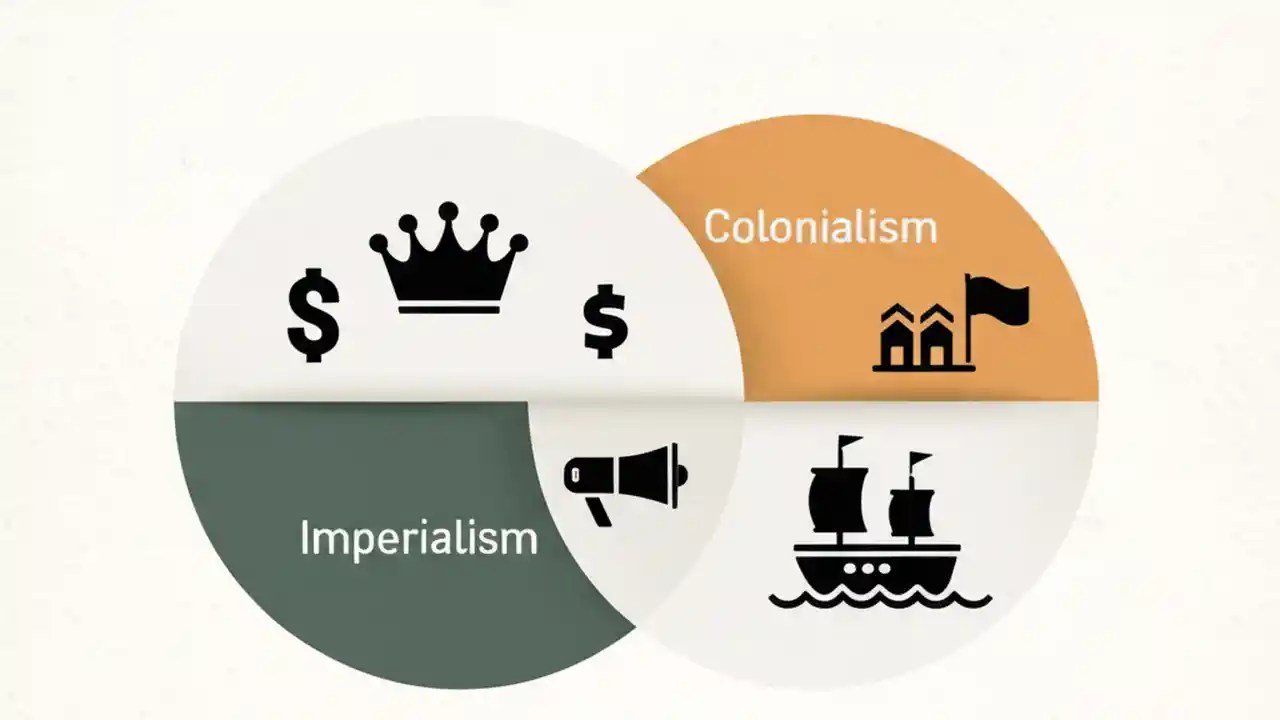 $ $

Colonialism

Imperialism