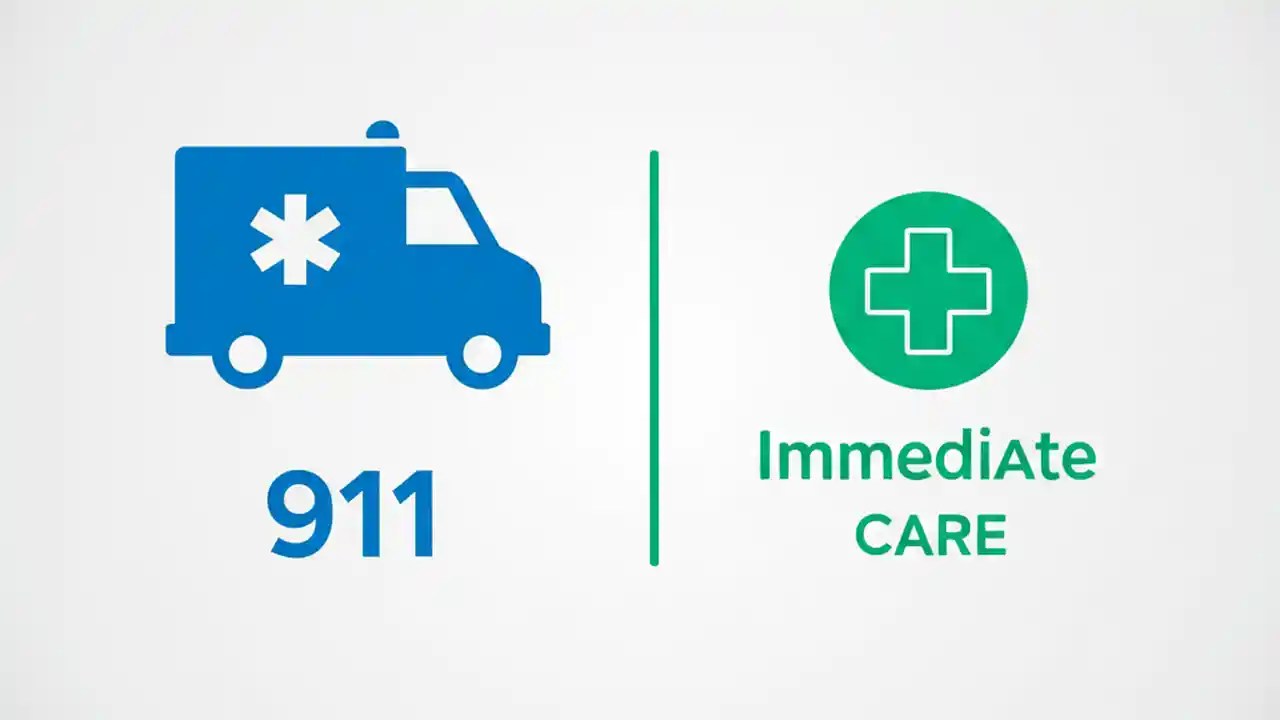 911

ImmediAte
CARE