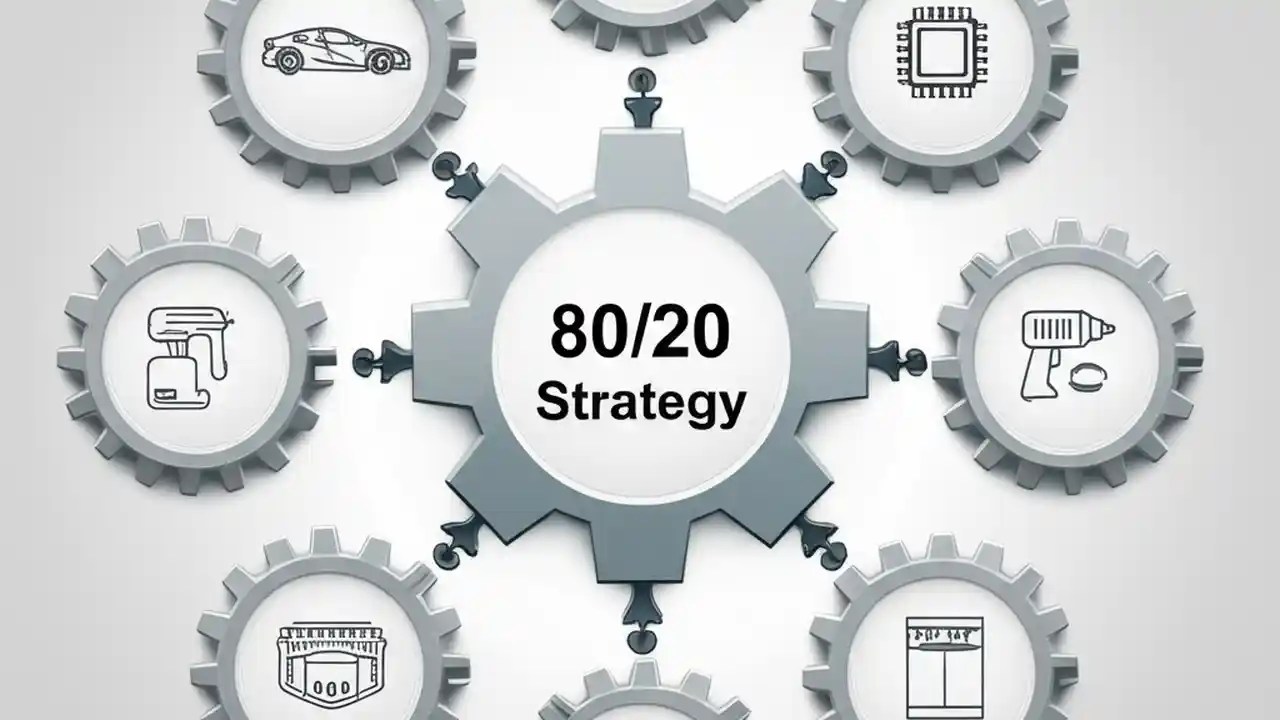 80/20
Strategy