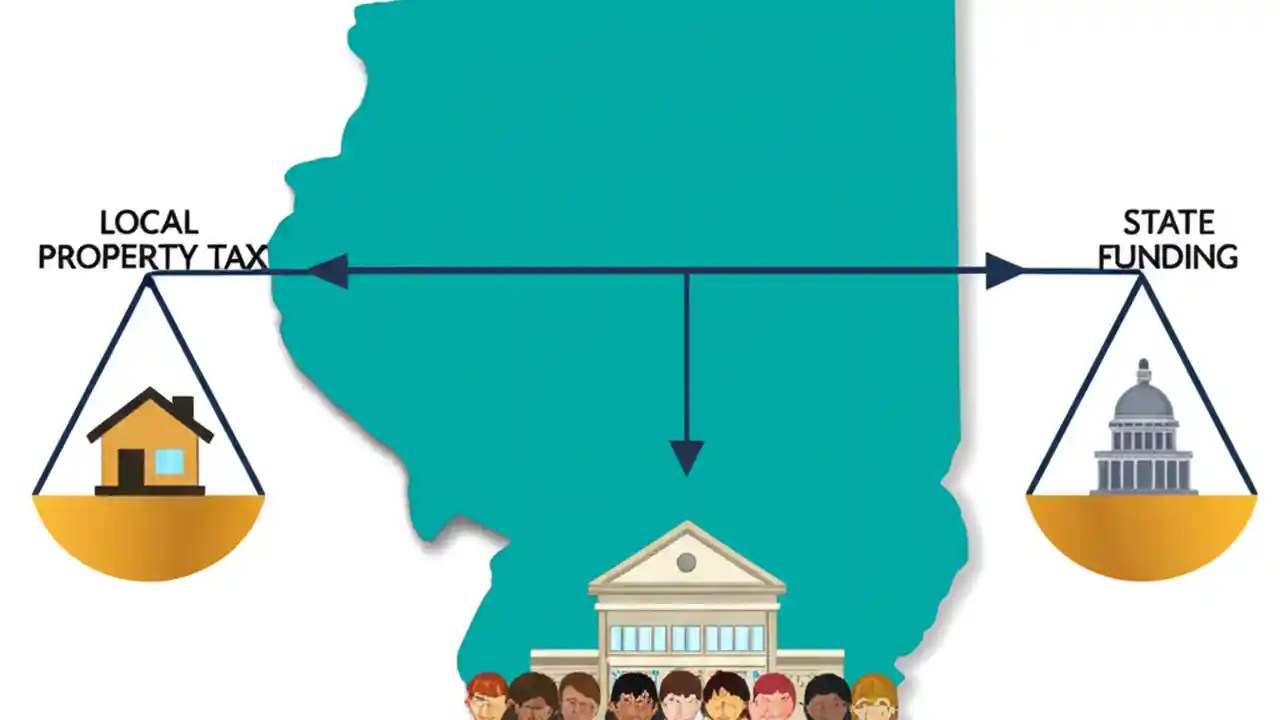 LOCAL
PROPERTY TAX

STATE
FUNDING