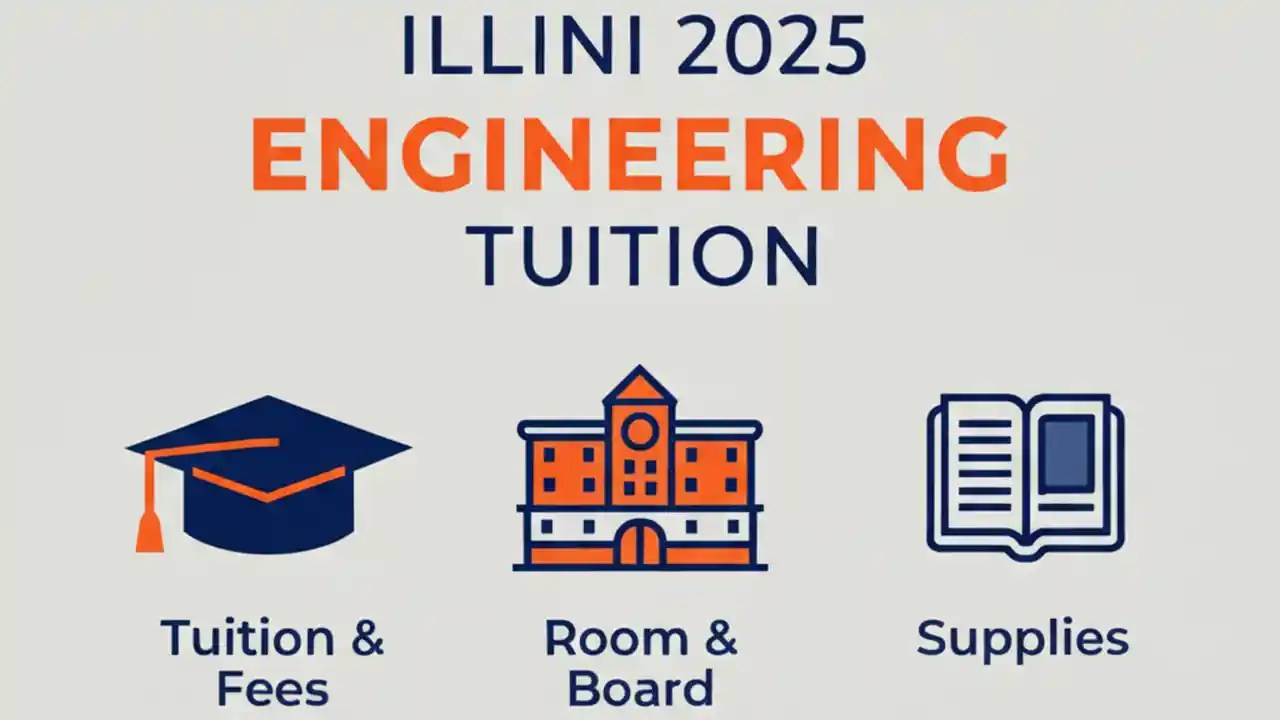 ILLINI 2025
ENGINEERING
TUITION

Tuition & Fees

Room & Board

Supplies