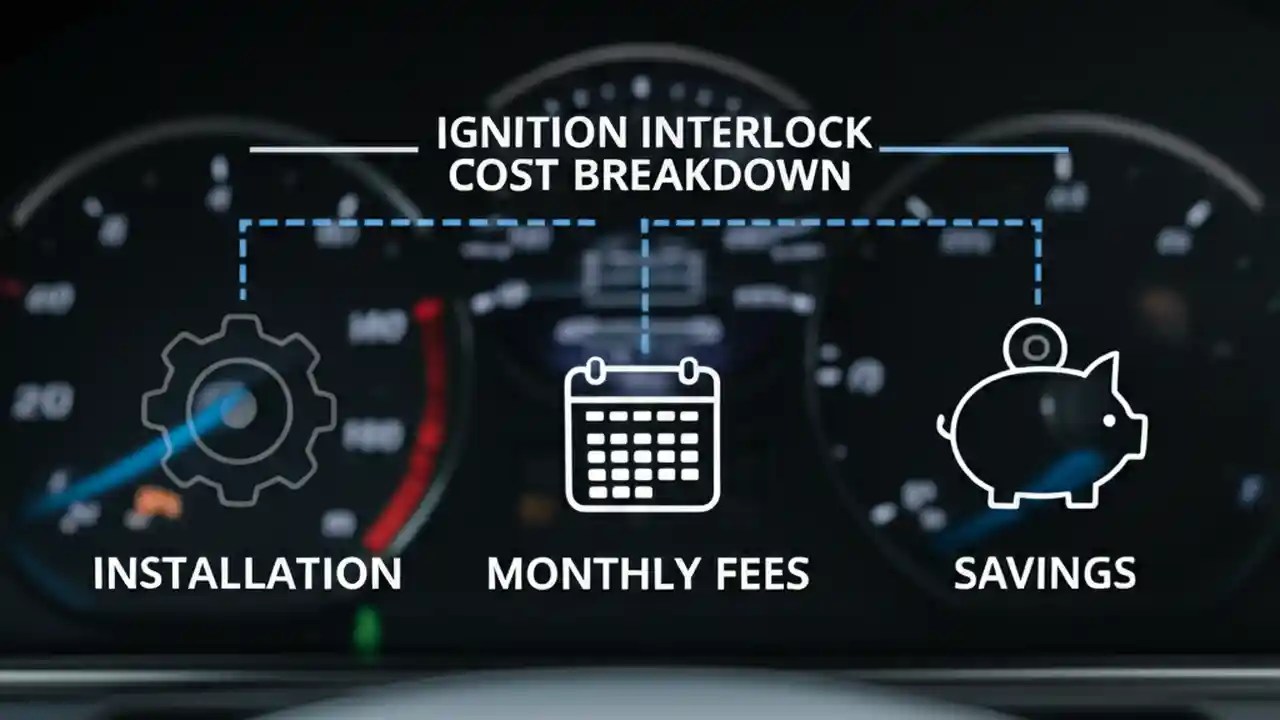 IGNITION INTERLOCK COST BREAKDOWN

INSTALLATION

MONTHLY FEES

SAVINGS