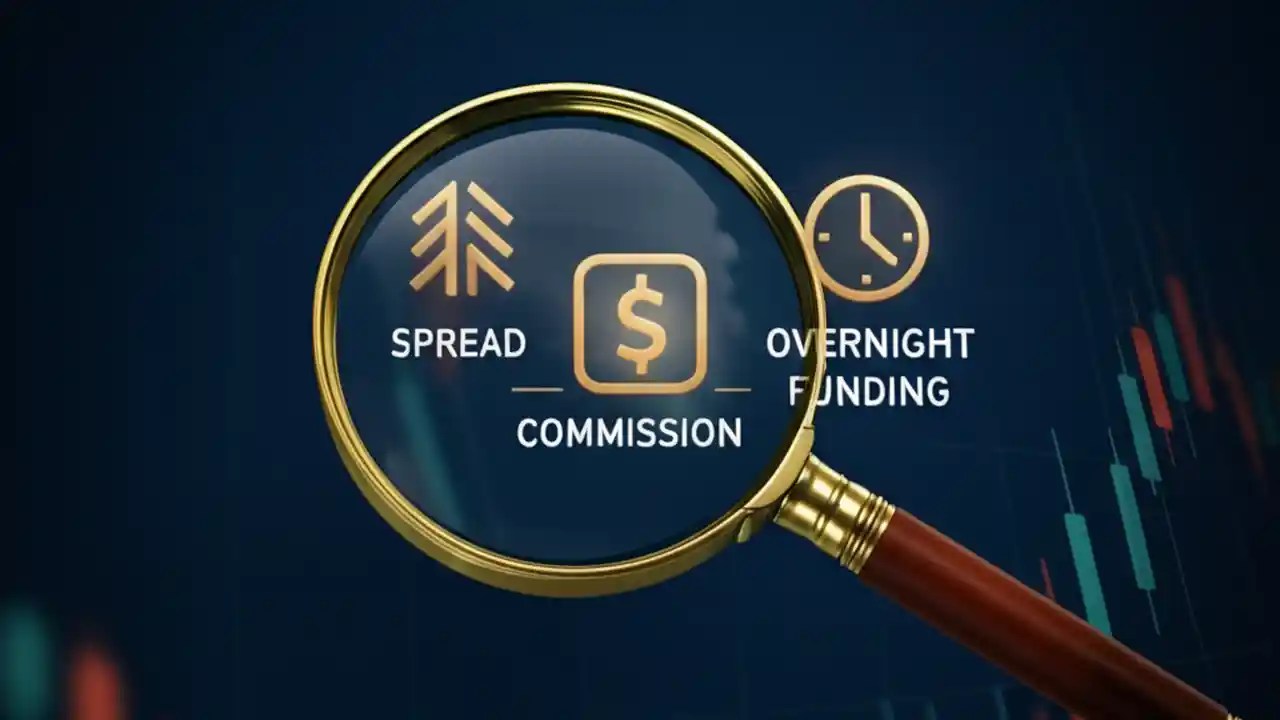 SPREAD

$

COMMISSION

OVERNIGHT FUNDING