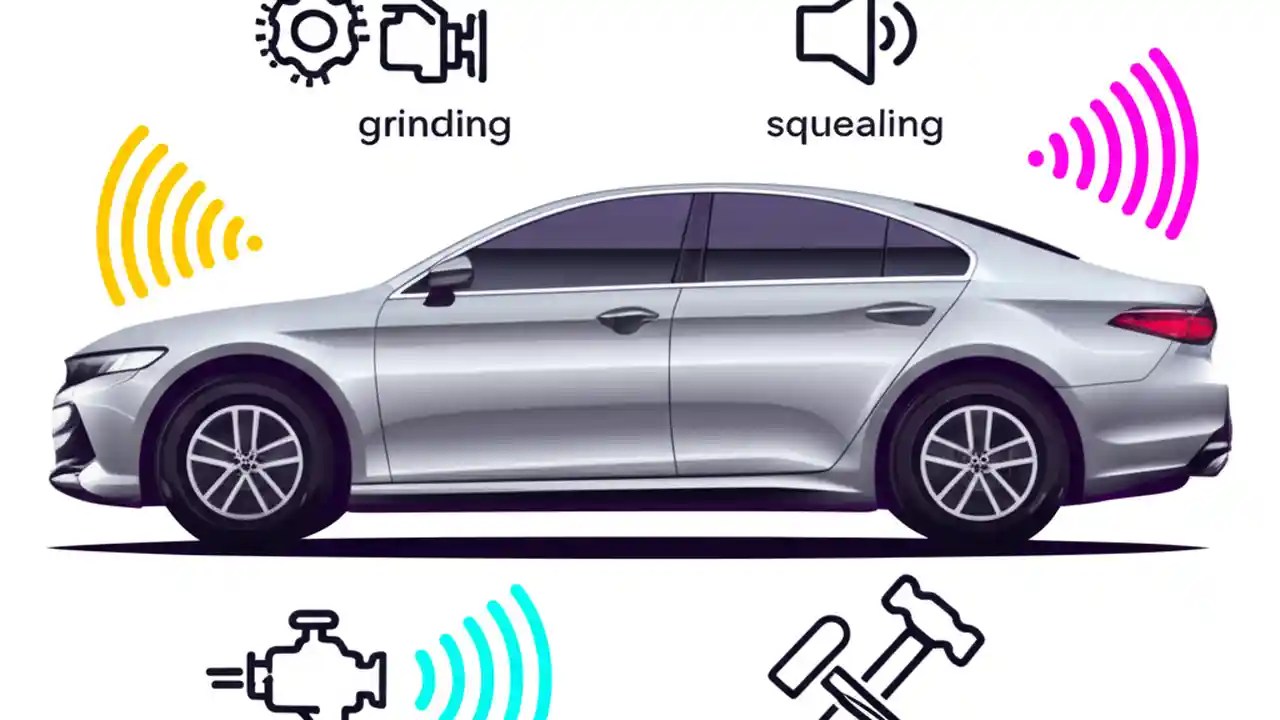 grinding

squealing