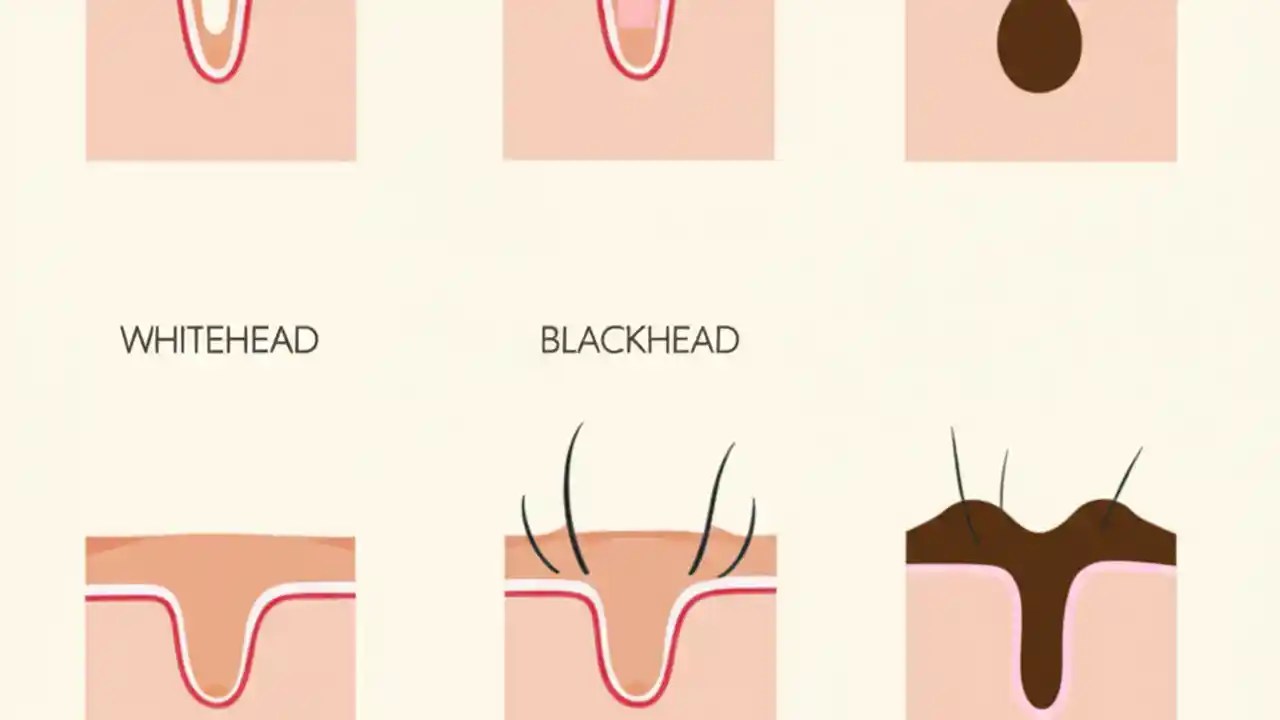 WHITEHEAD

BLACKHEAD