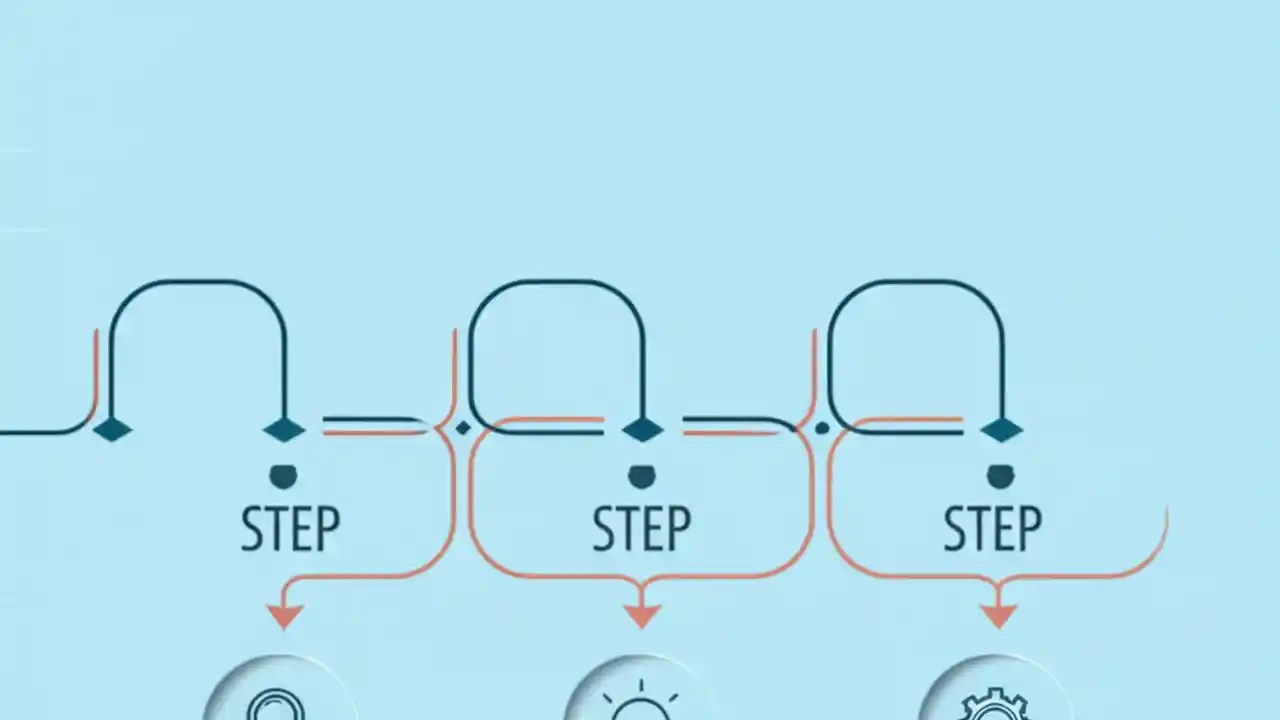 STEP

STEP

STEP