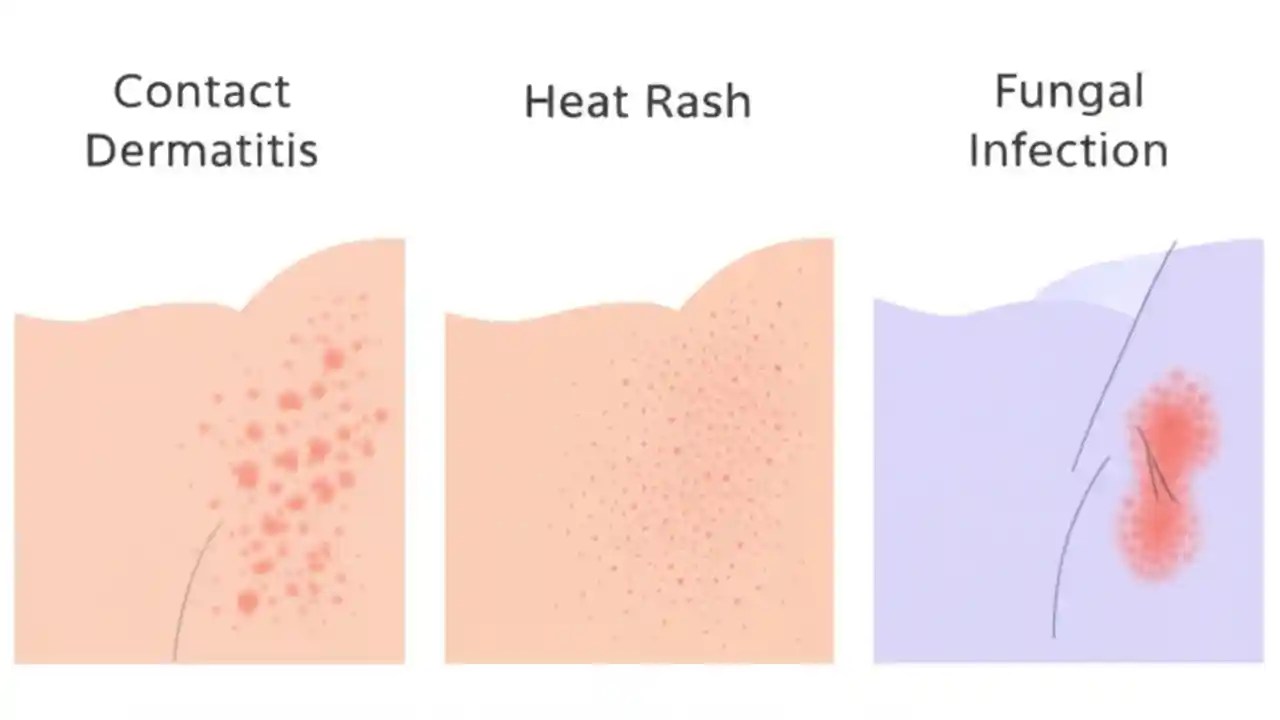 Contact Dermatitis

Heat Rash

Fungal Infection