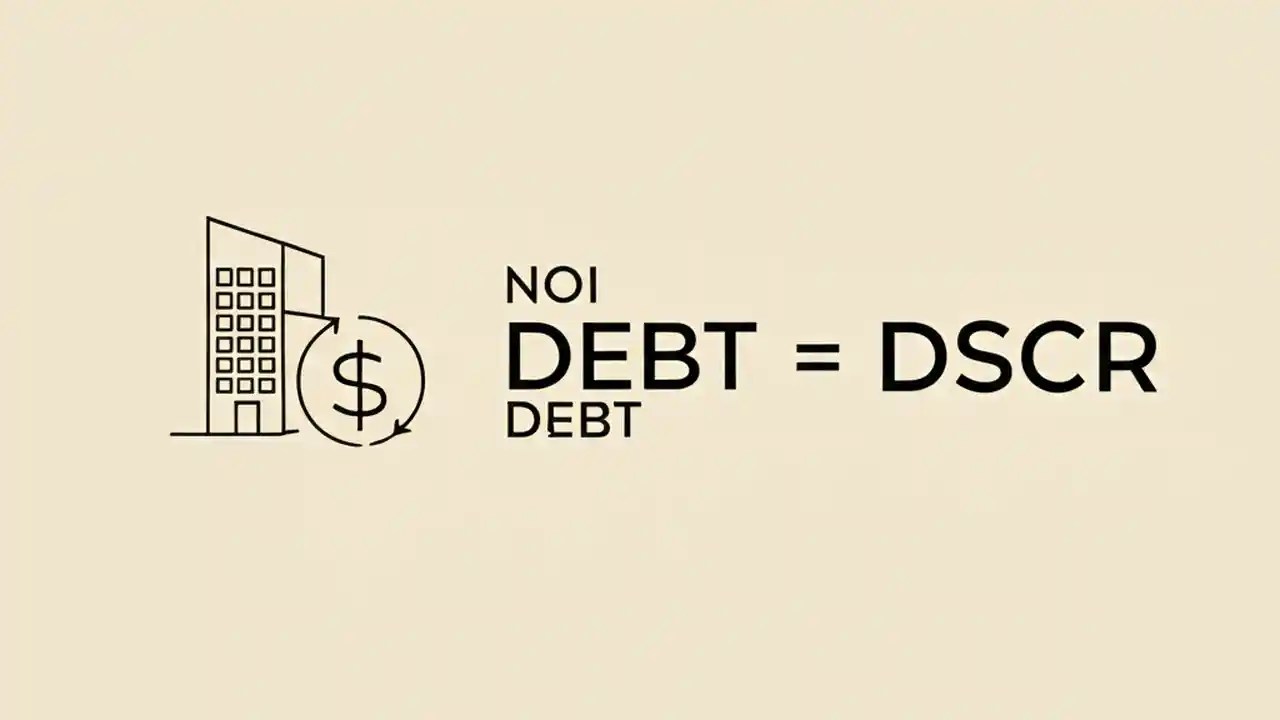 $
NOI
DEBT = DSCR
DEBT