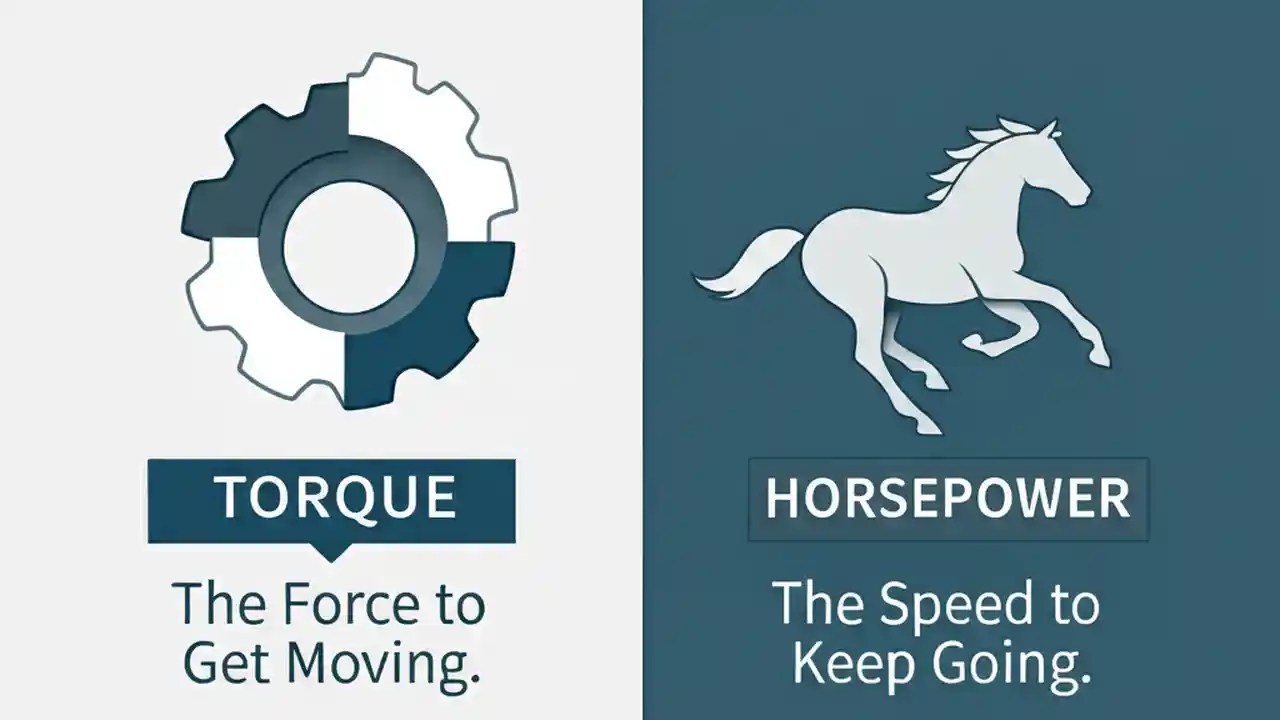 TORQUE

The Force to Get Moving.

HORSEPOWER

The Speed to Keep Going.