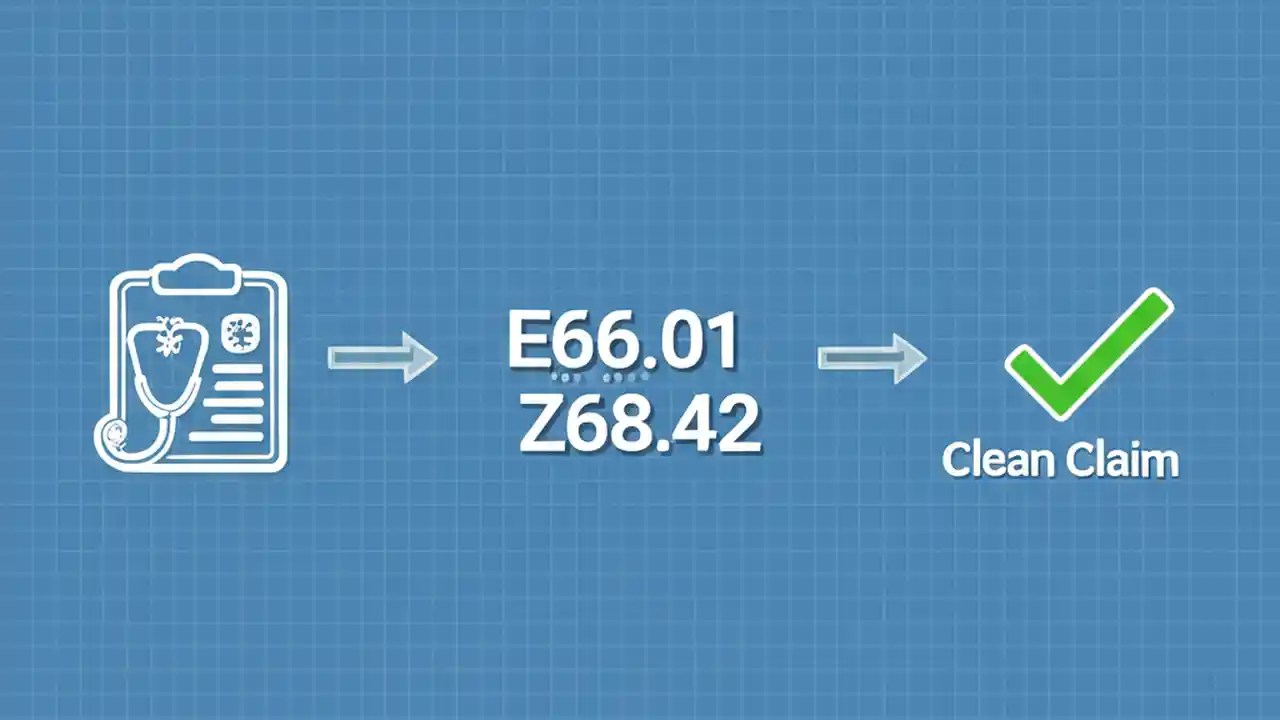 E66.01
Z68.42

Clean Claim