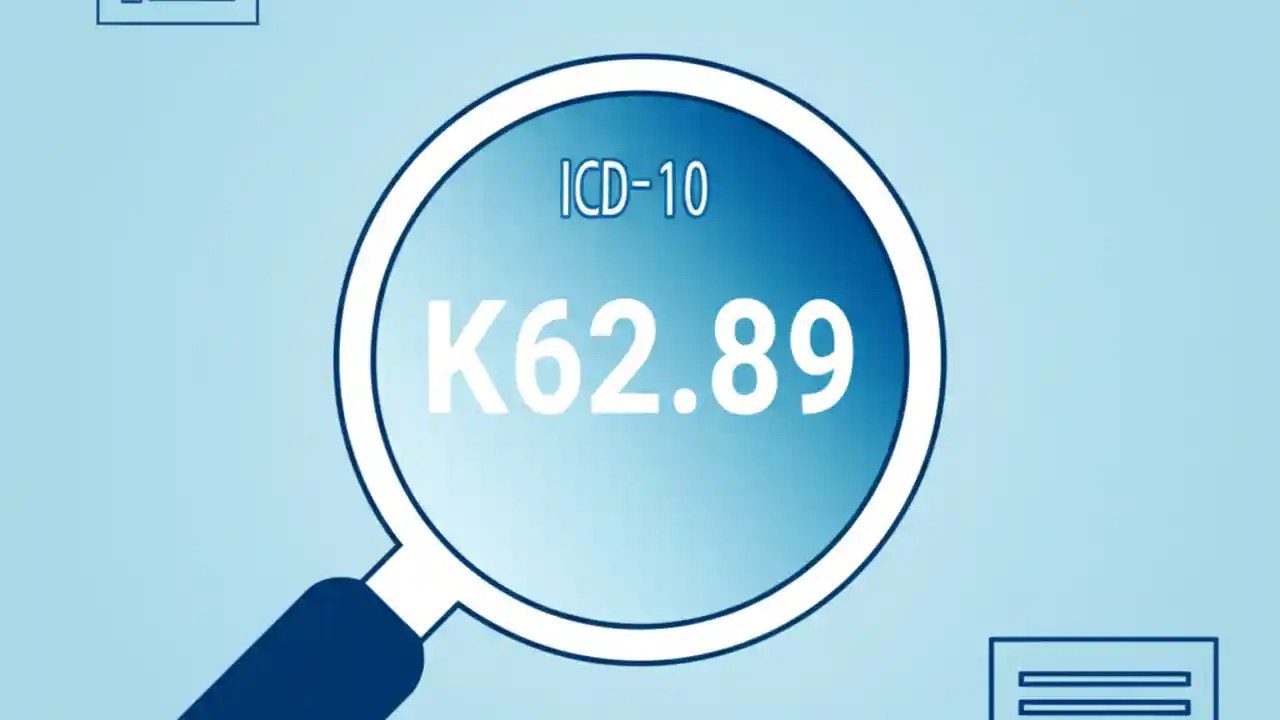 ICD-10

K62.89