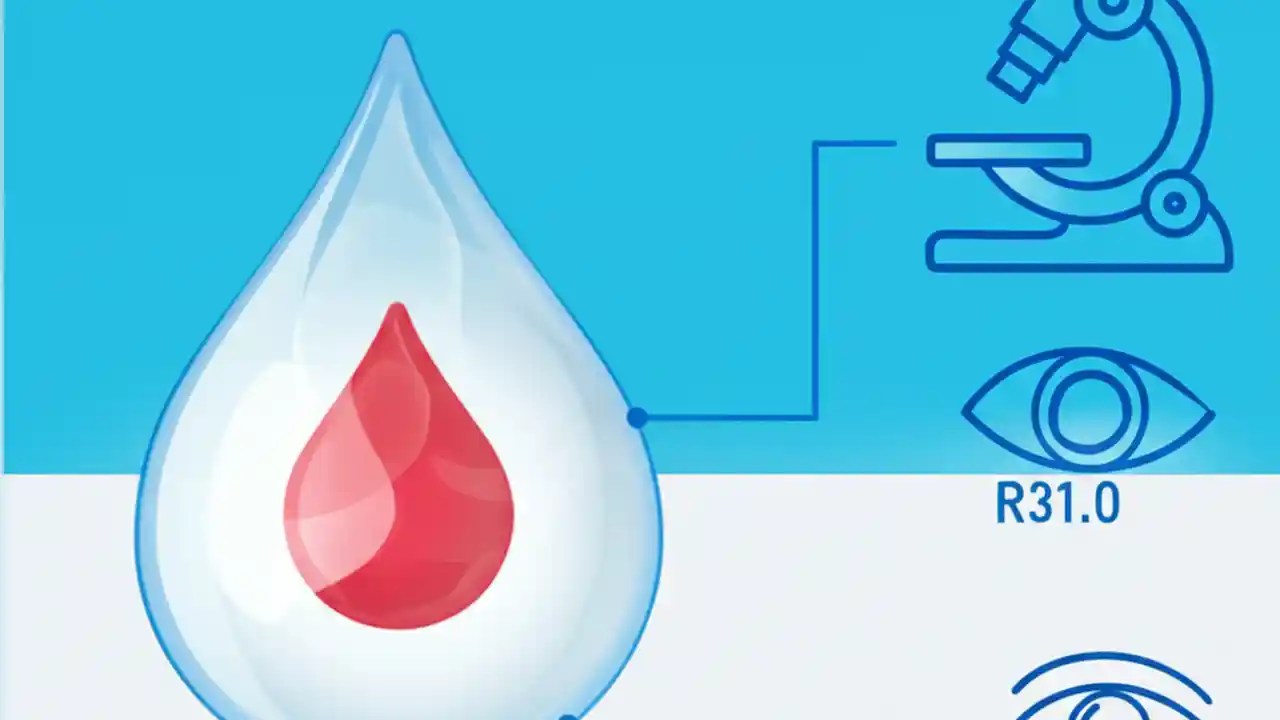 R31.0