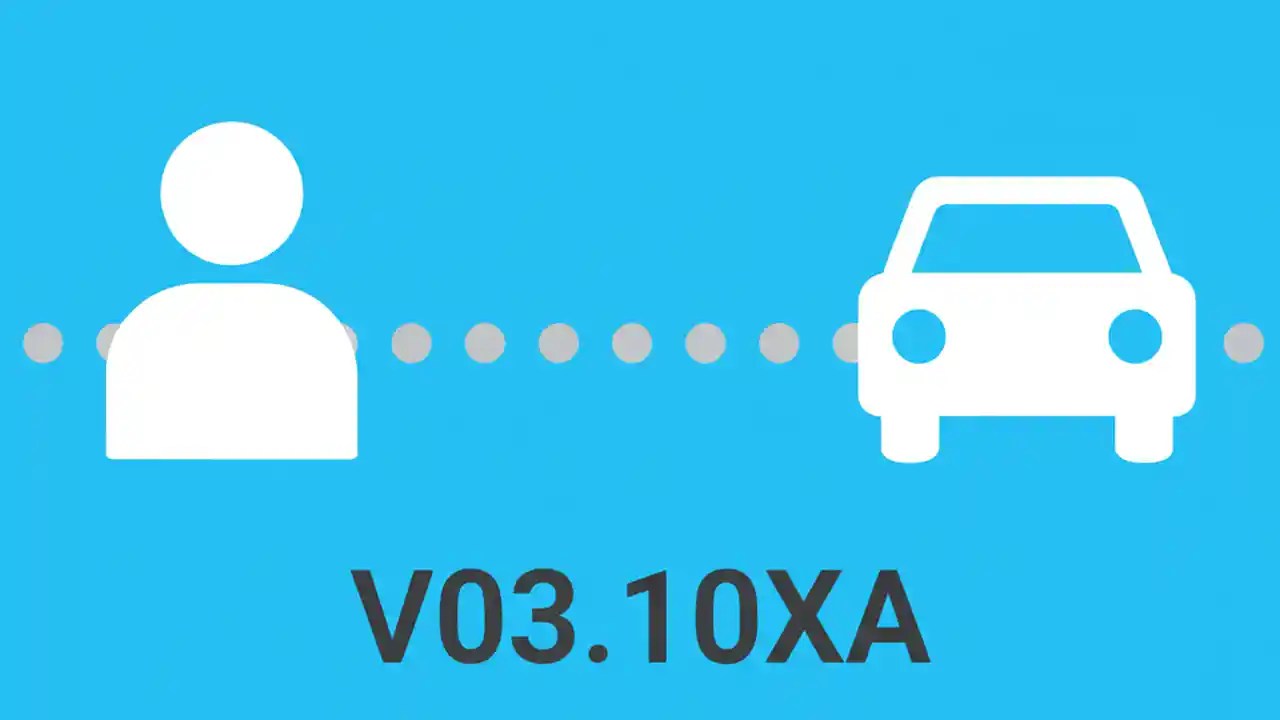 V03.10XA