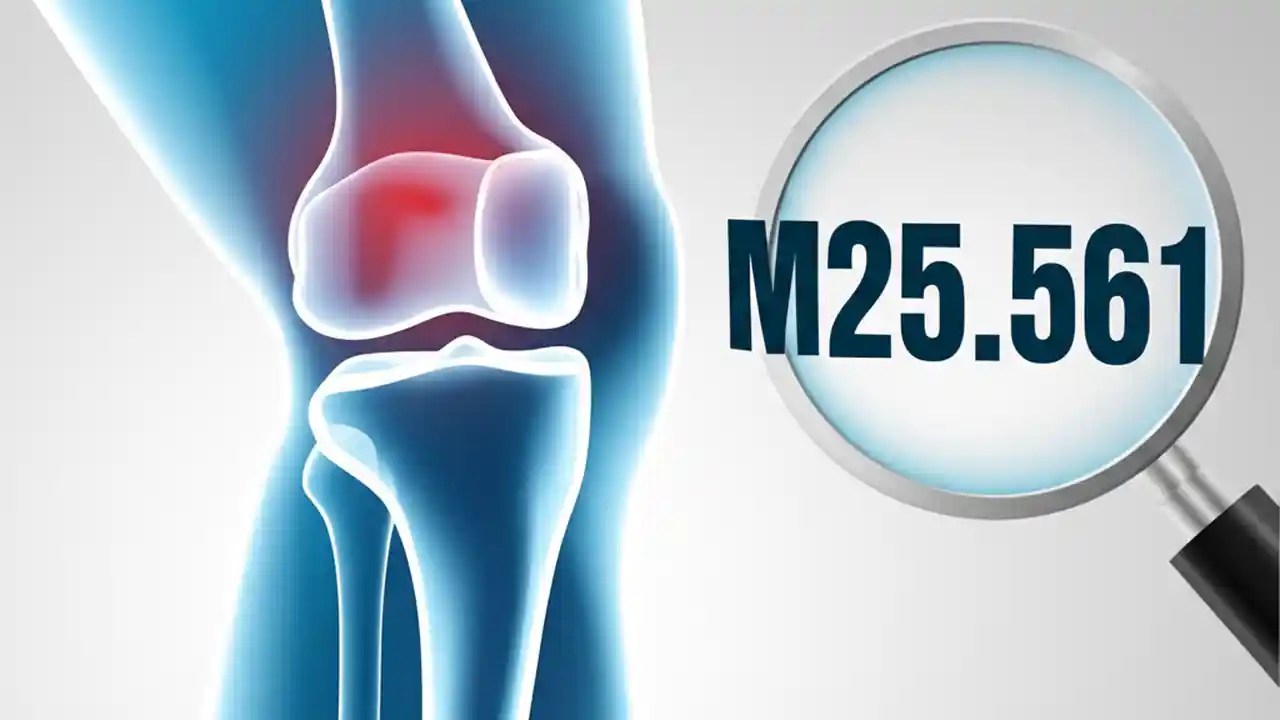 M25.561