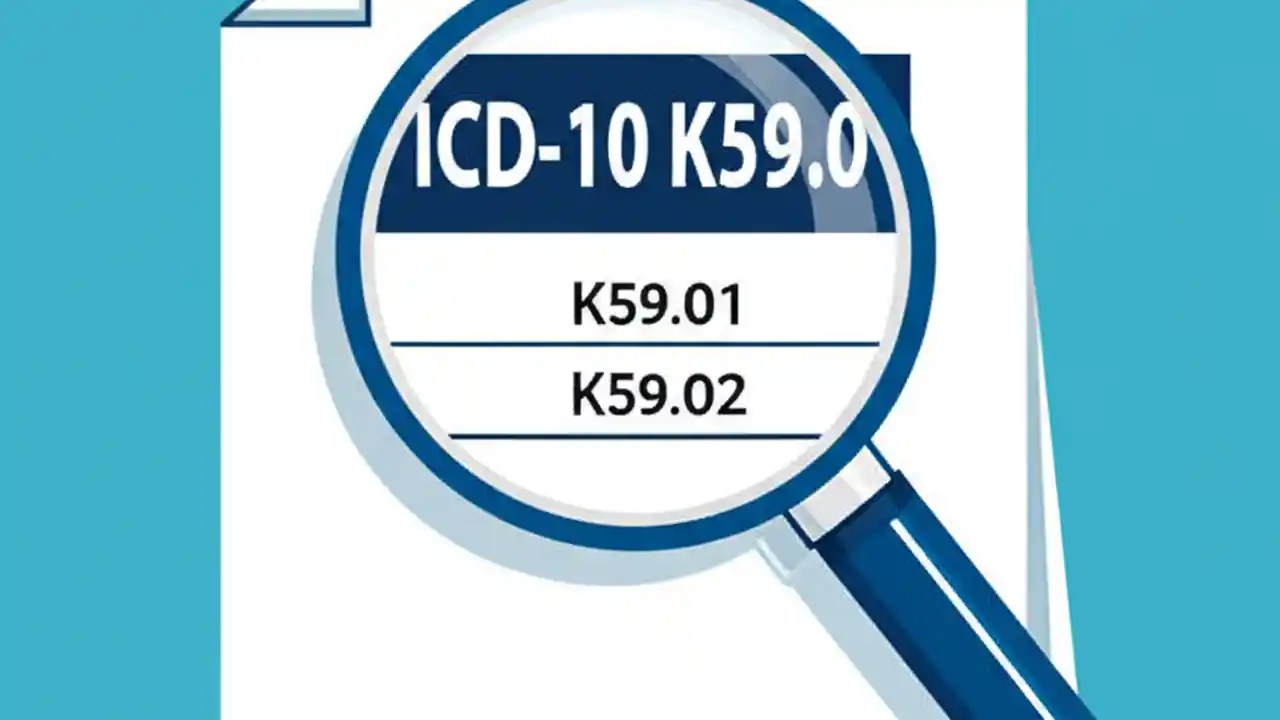 ICD-10 K59.0

K59.01

K59.02