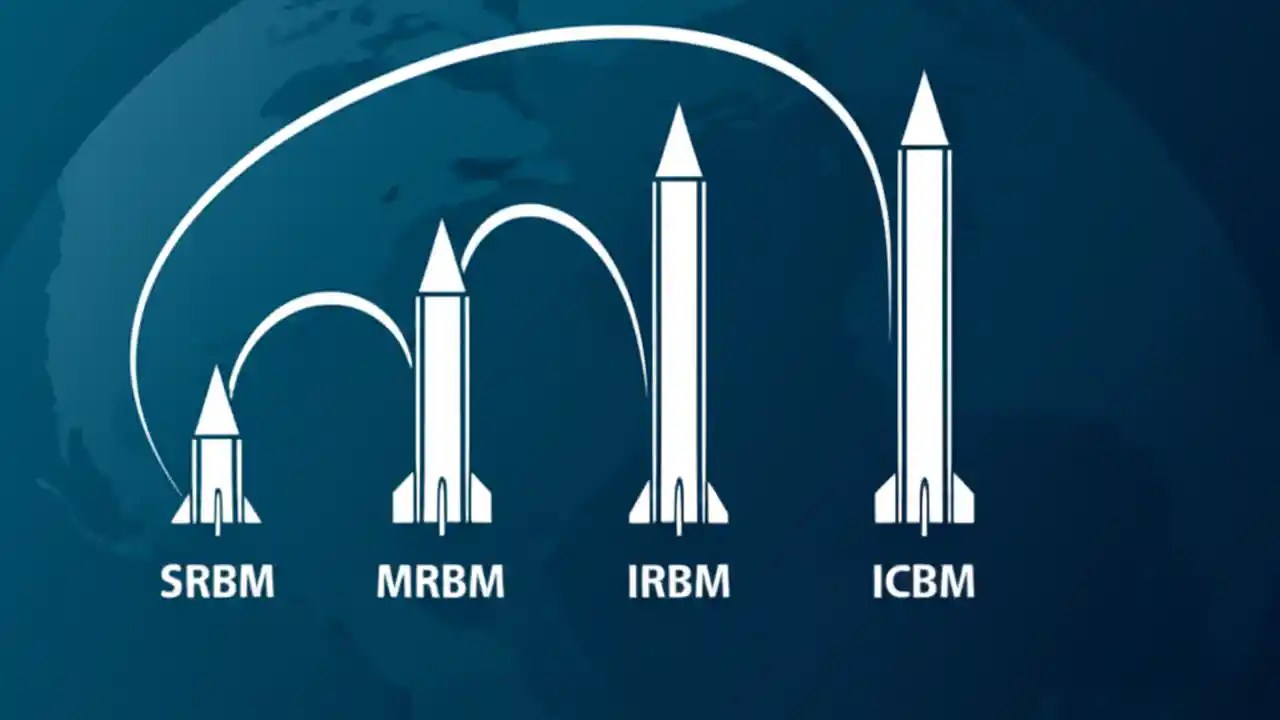 SRBM MRBM IRBM ICBM