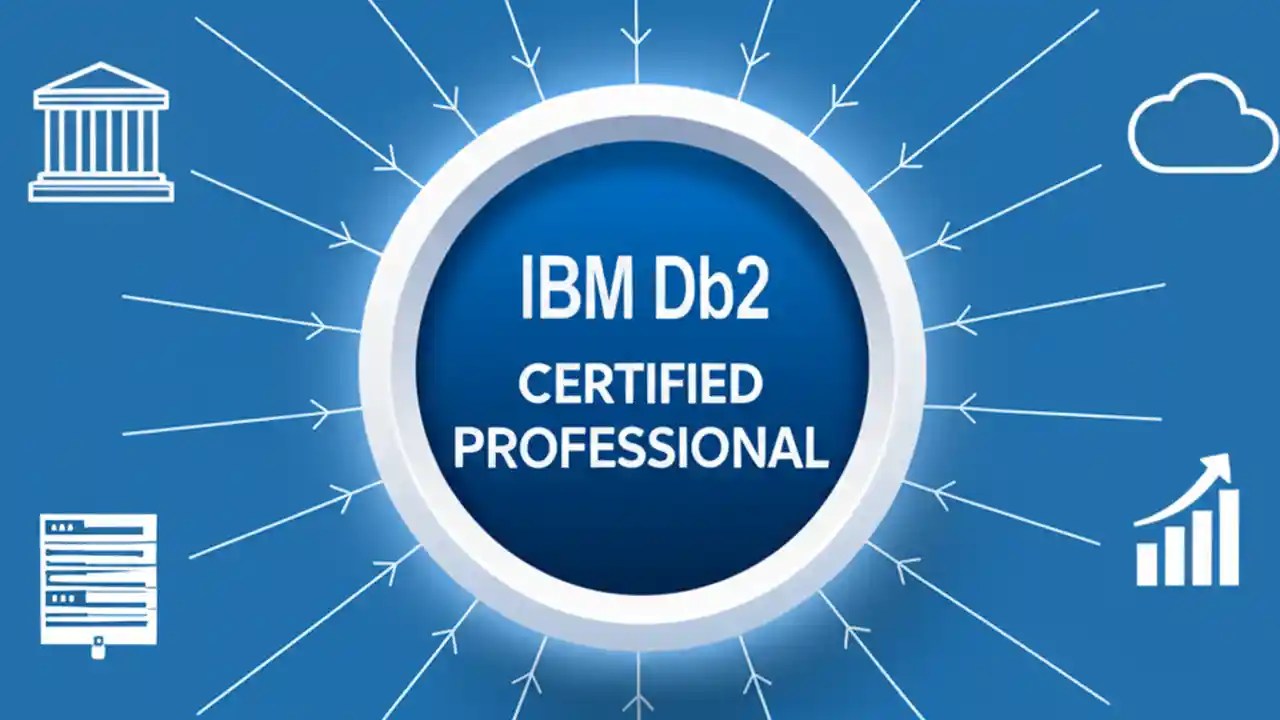 IBM Db2
CERTIFIED
PROFESSIONAL