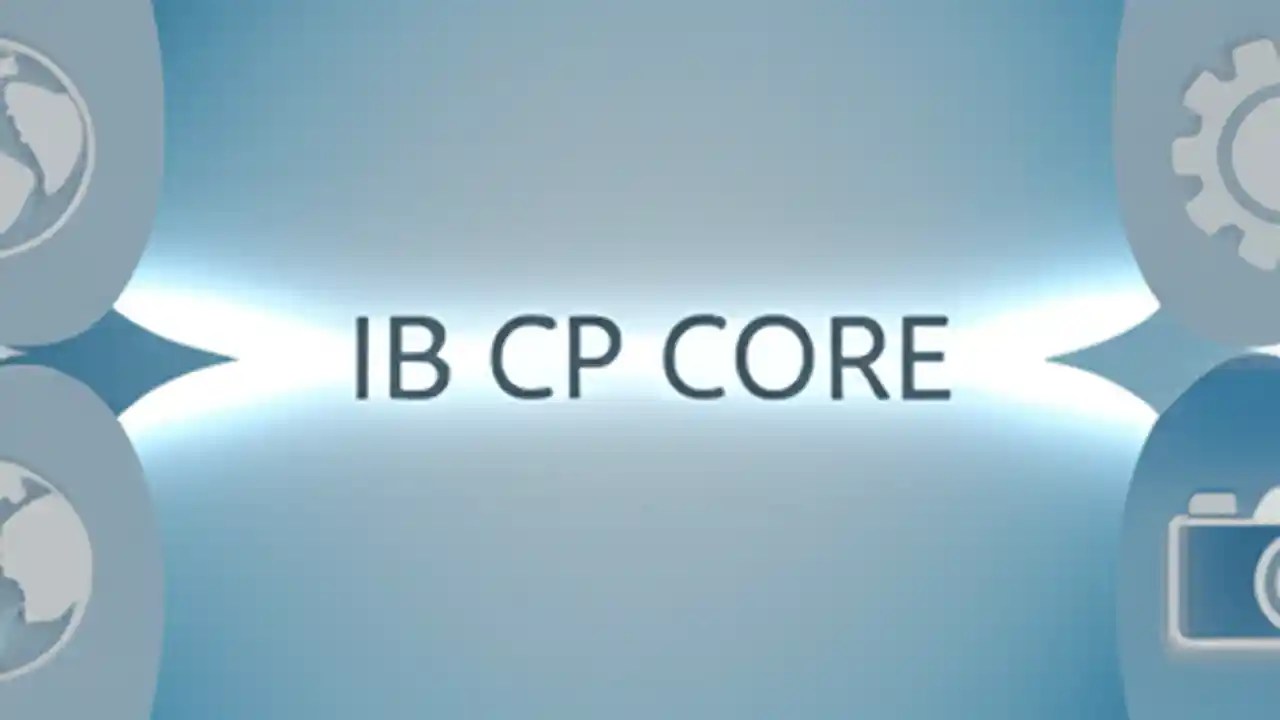 IB CP CORE