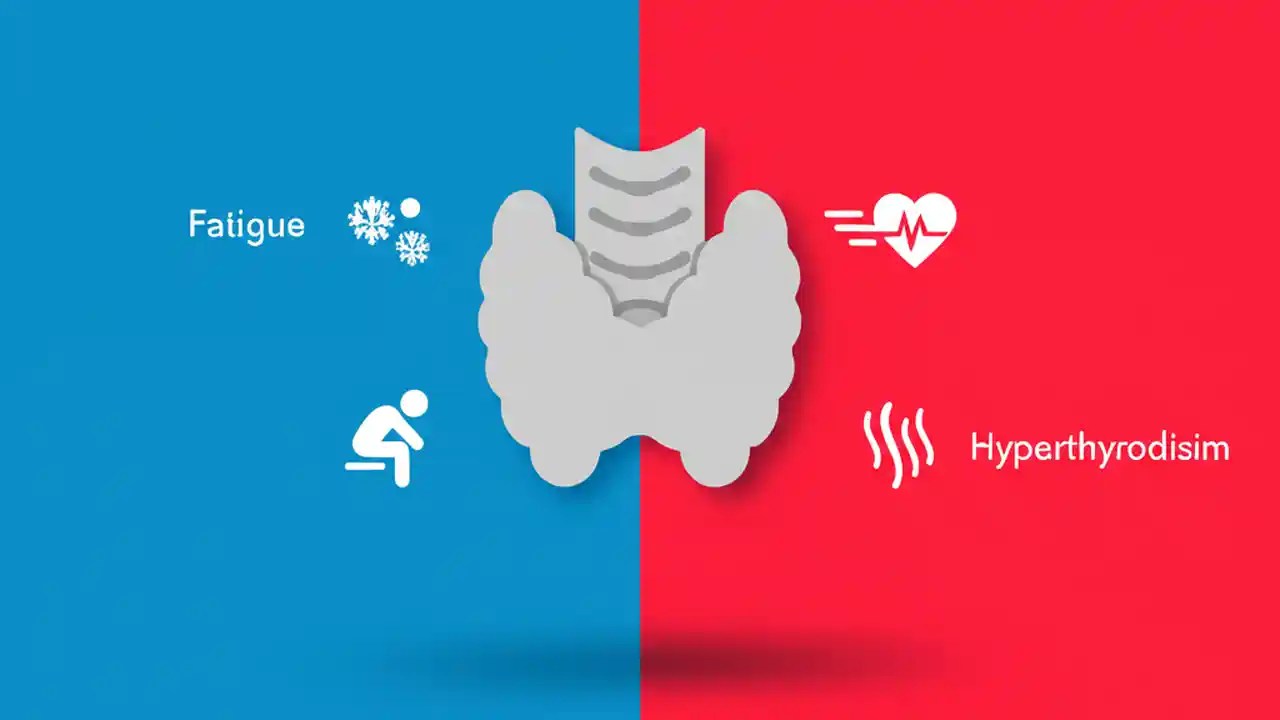 Fatigue

Hyperthyrodisim