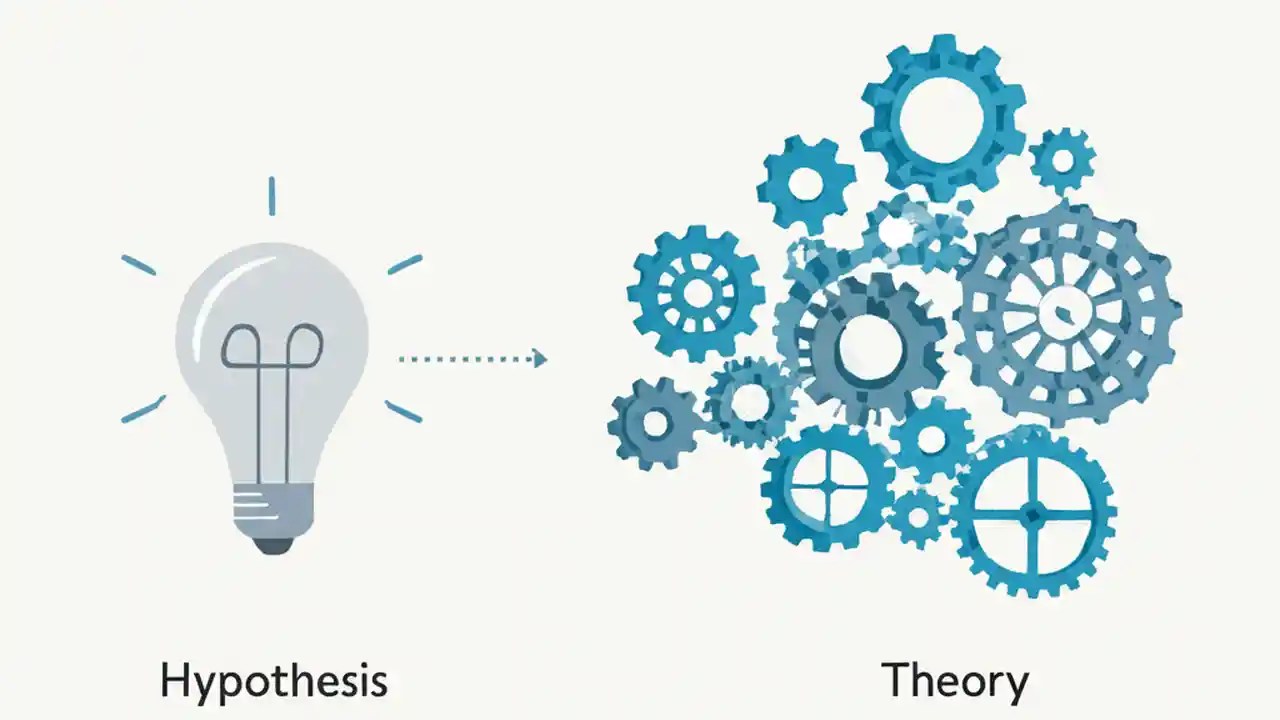 Hypothesis

Theory