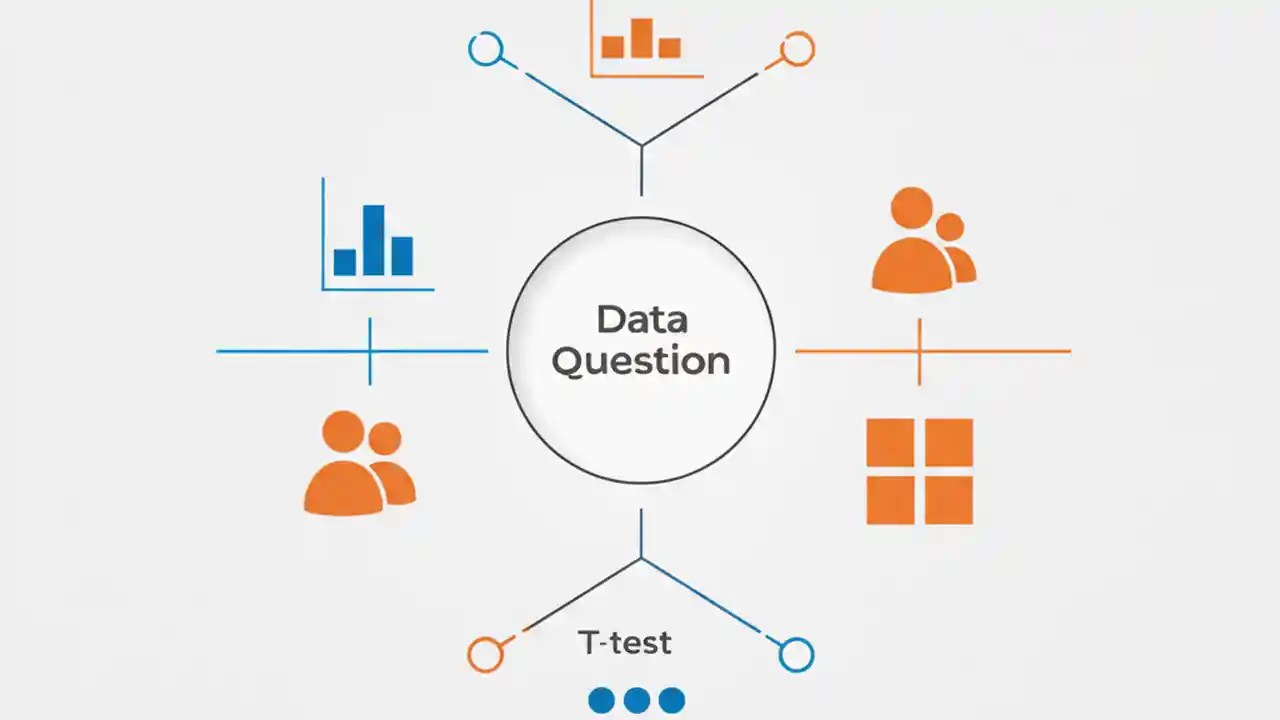 Data Question

T-test