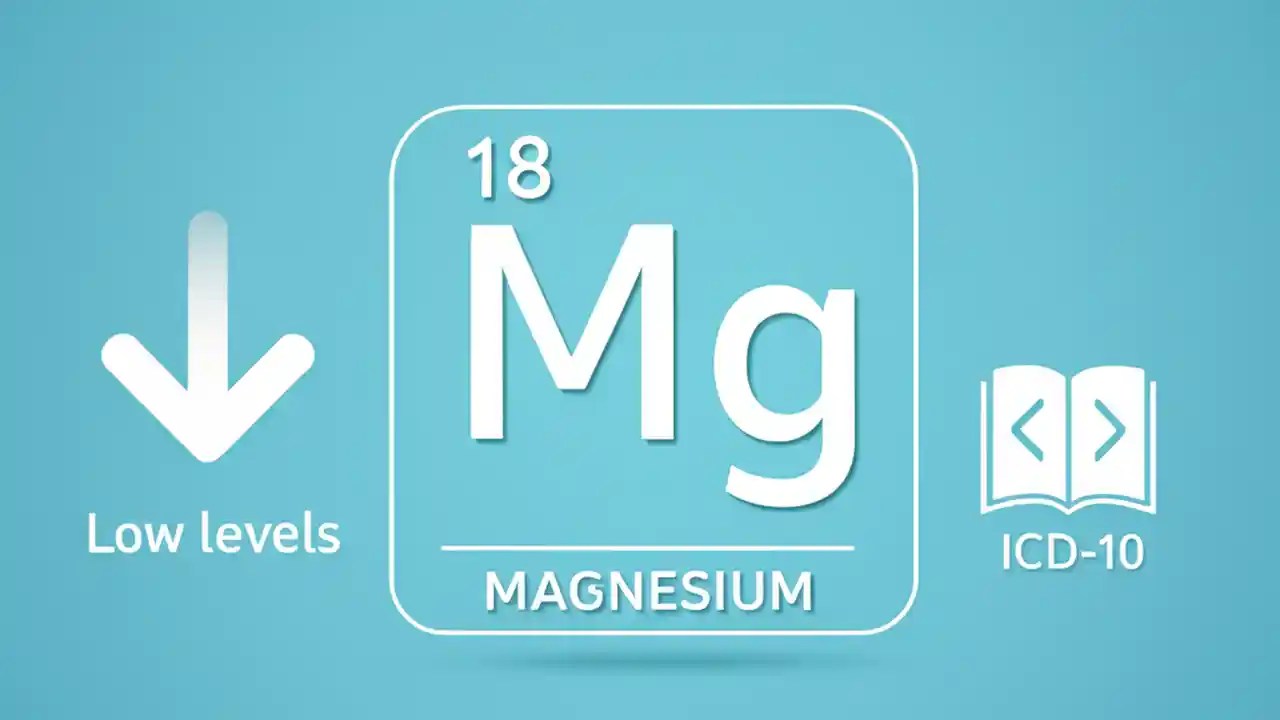 Low levels

18
Mg
MAGNESIUM

ICD-10