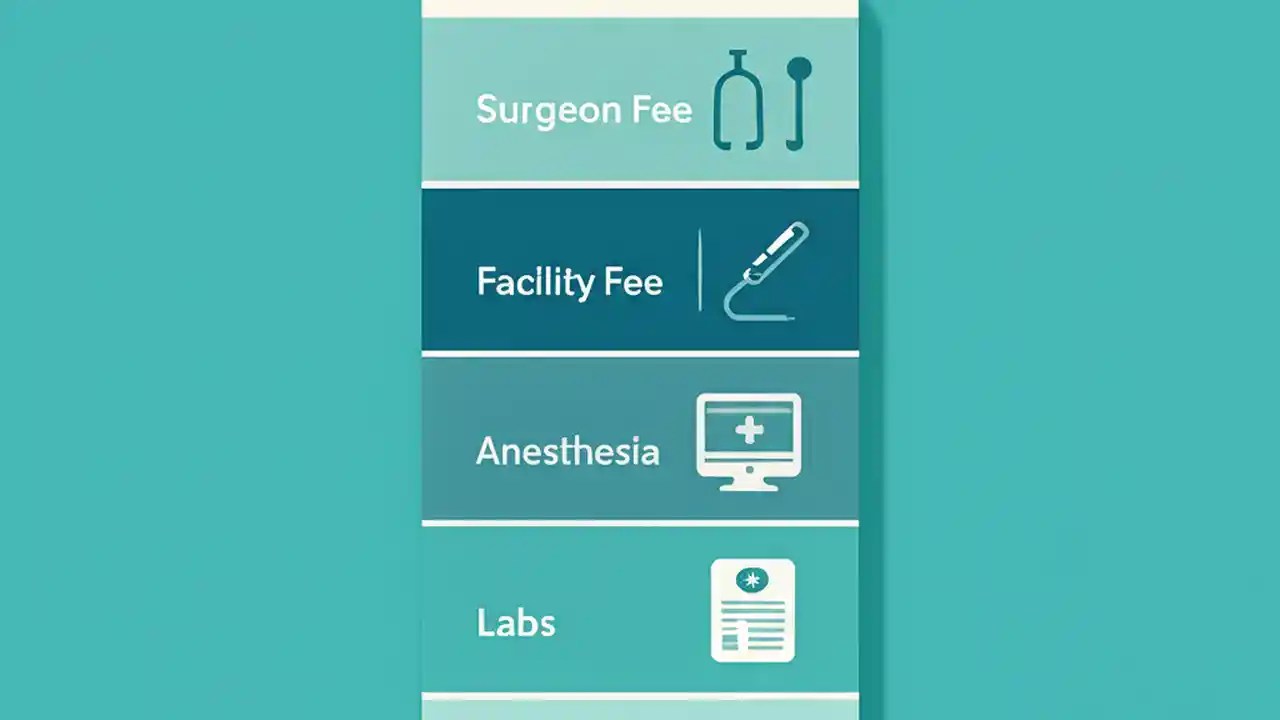 Surgeon Fee

Facility Fee

Anesthesia

Labs