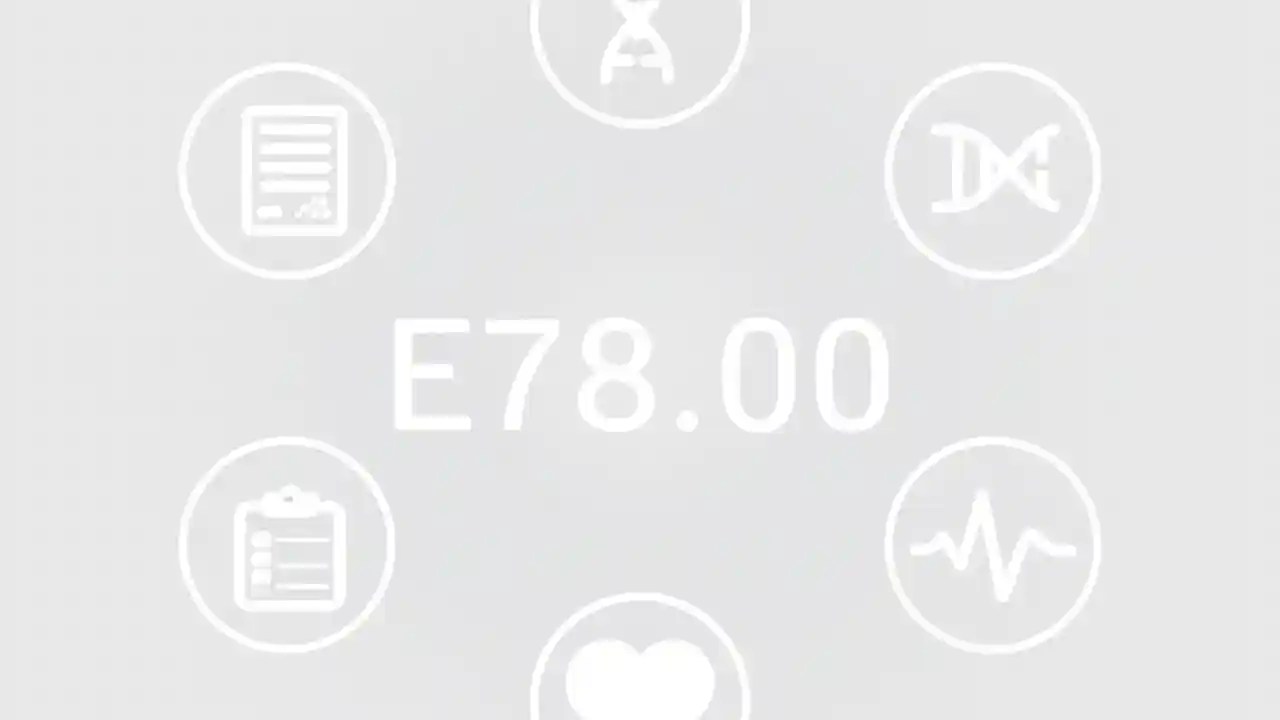 E78.00