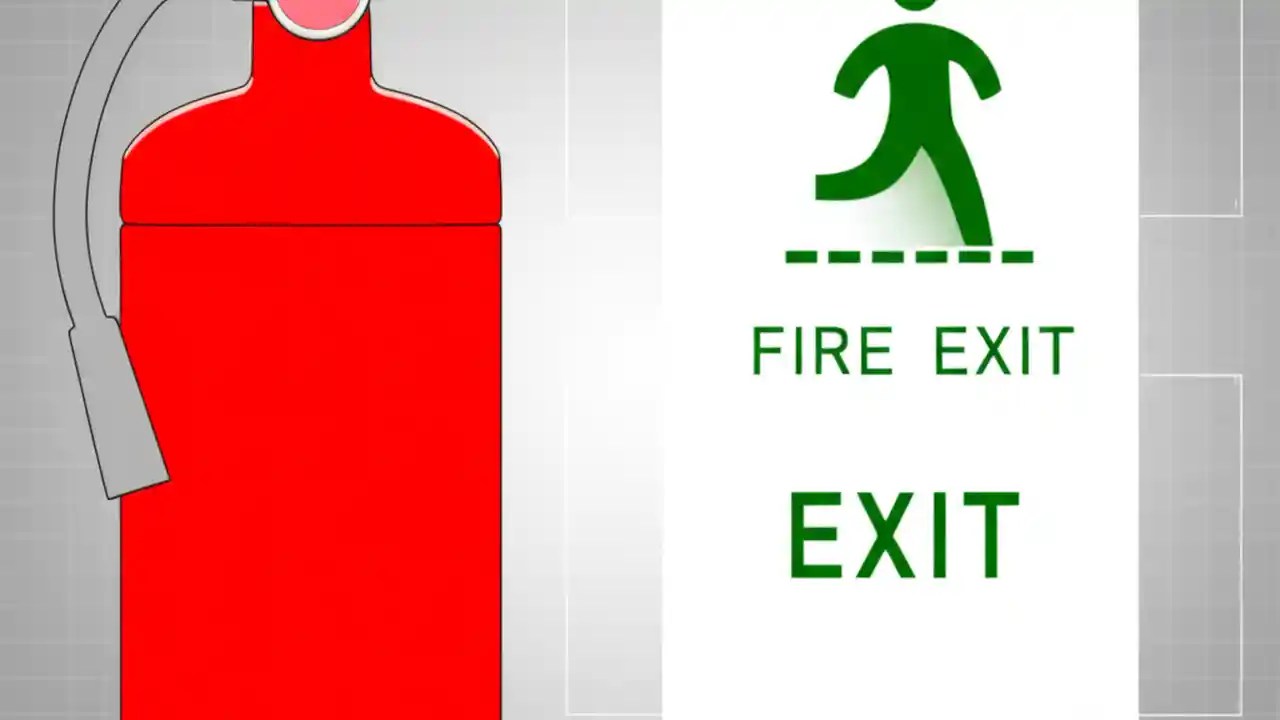 FIRE EXIT

EXIT