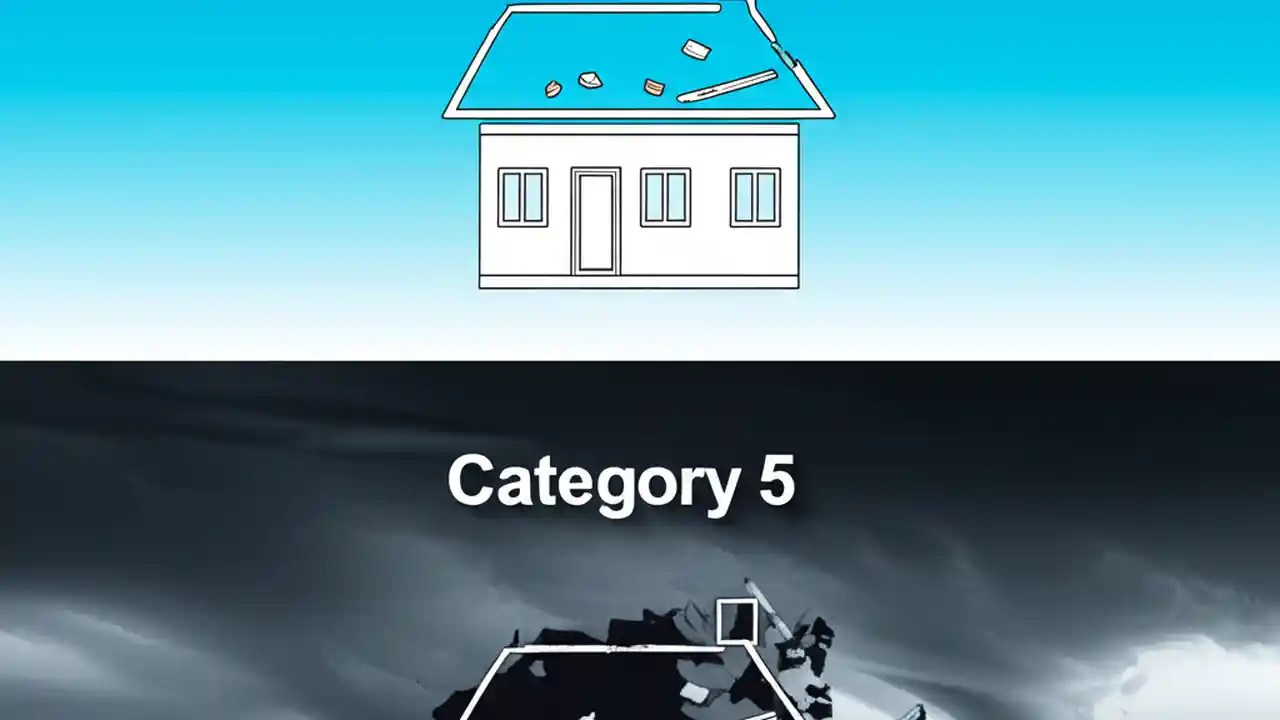 Category 5