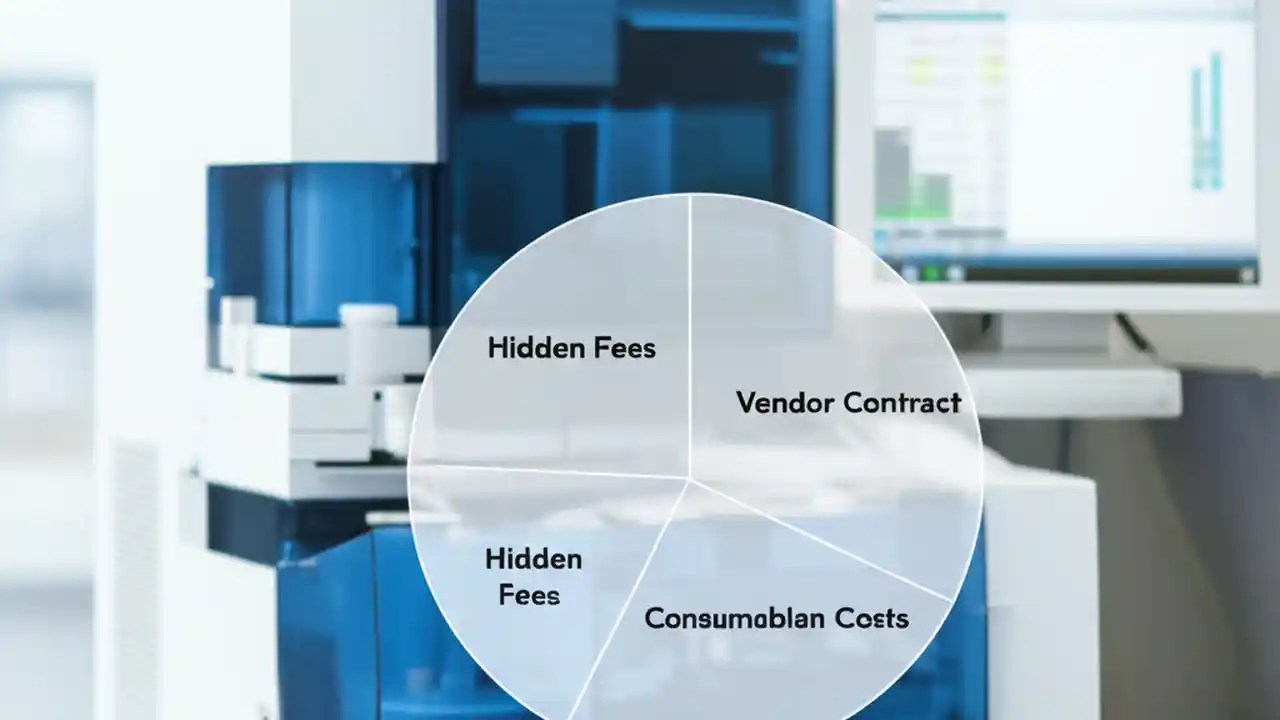 Hidden Fees

Vendor Contract

Hidden Fees

Consumablan Costs