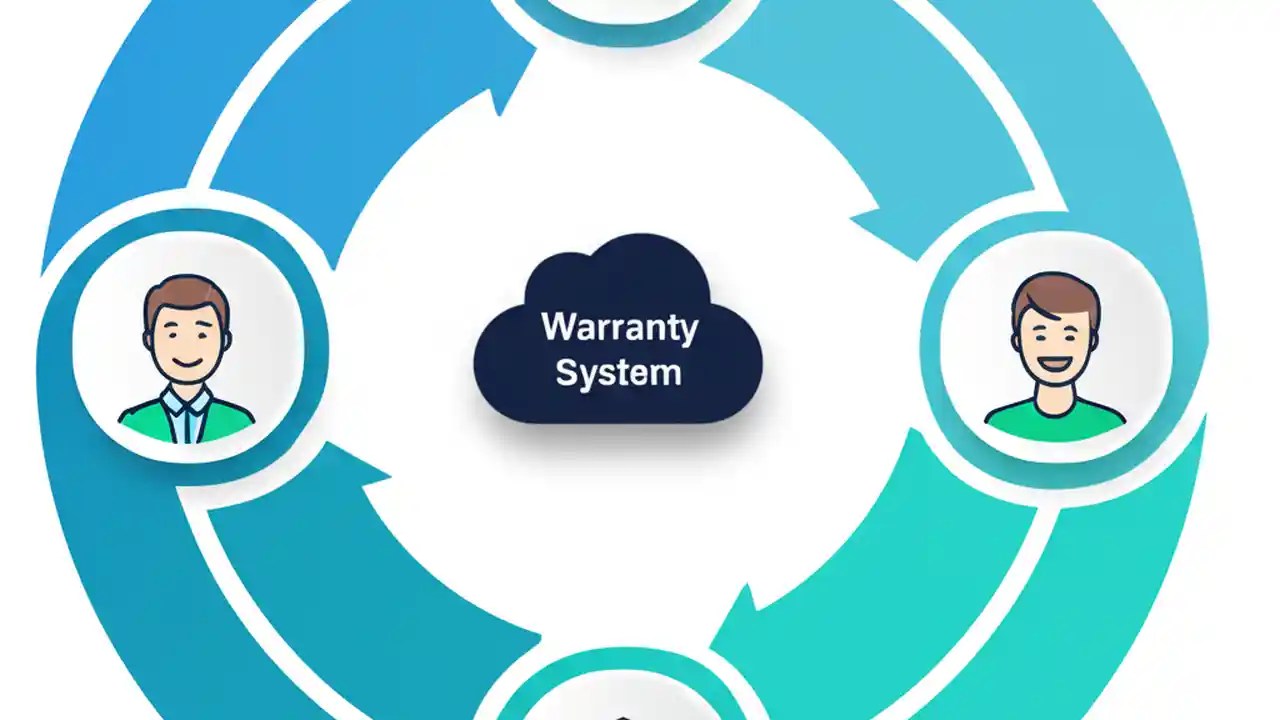 Warranty System