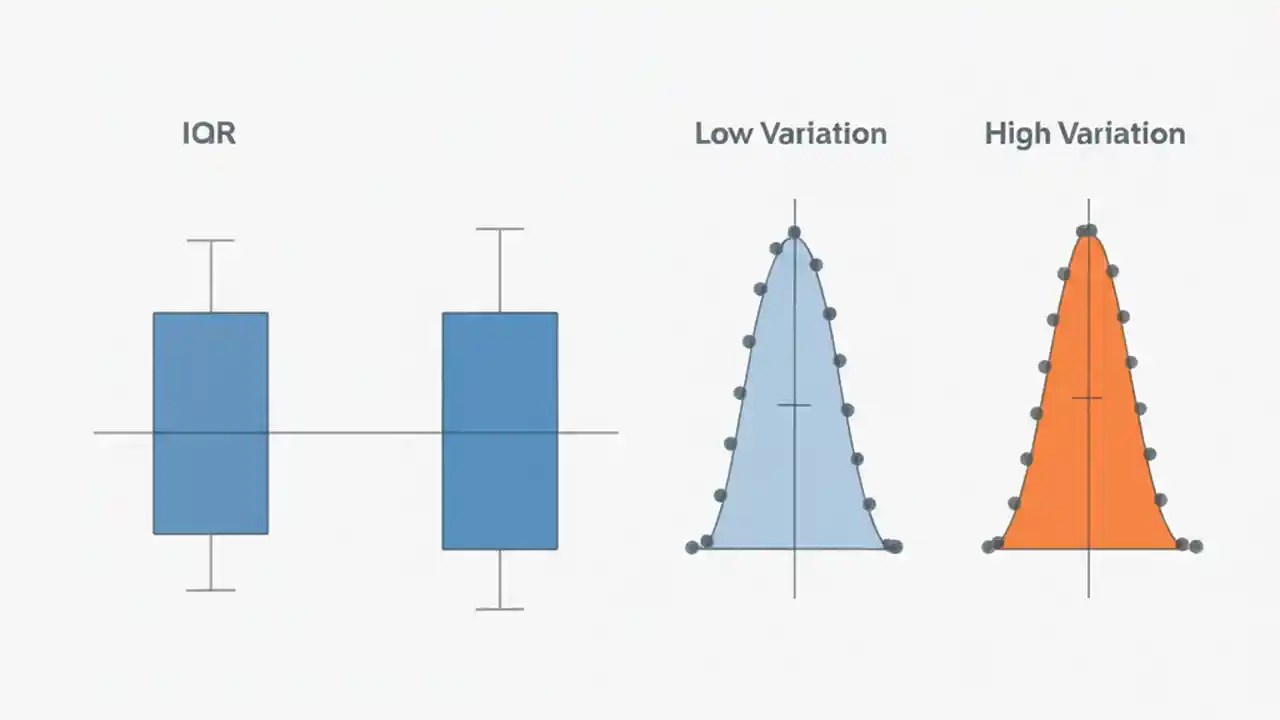 IQR

Low Variation

High Variation