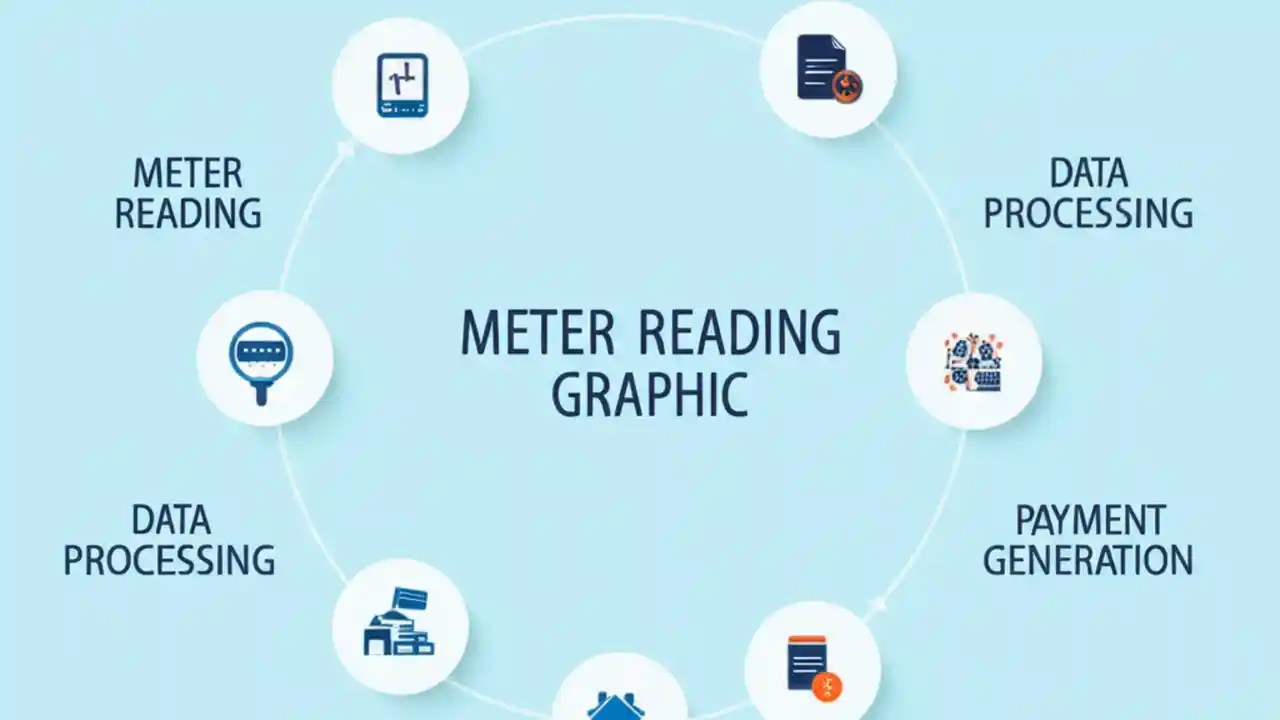 METER READING

DATA PROCESSING

METER READING GRAPHIC

DATA PROCESSING

PAYMENT GENERATION