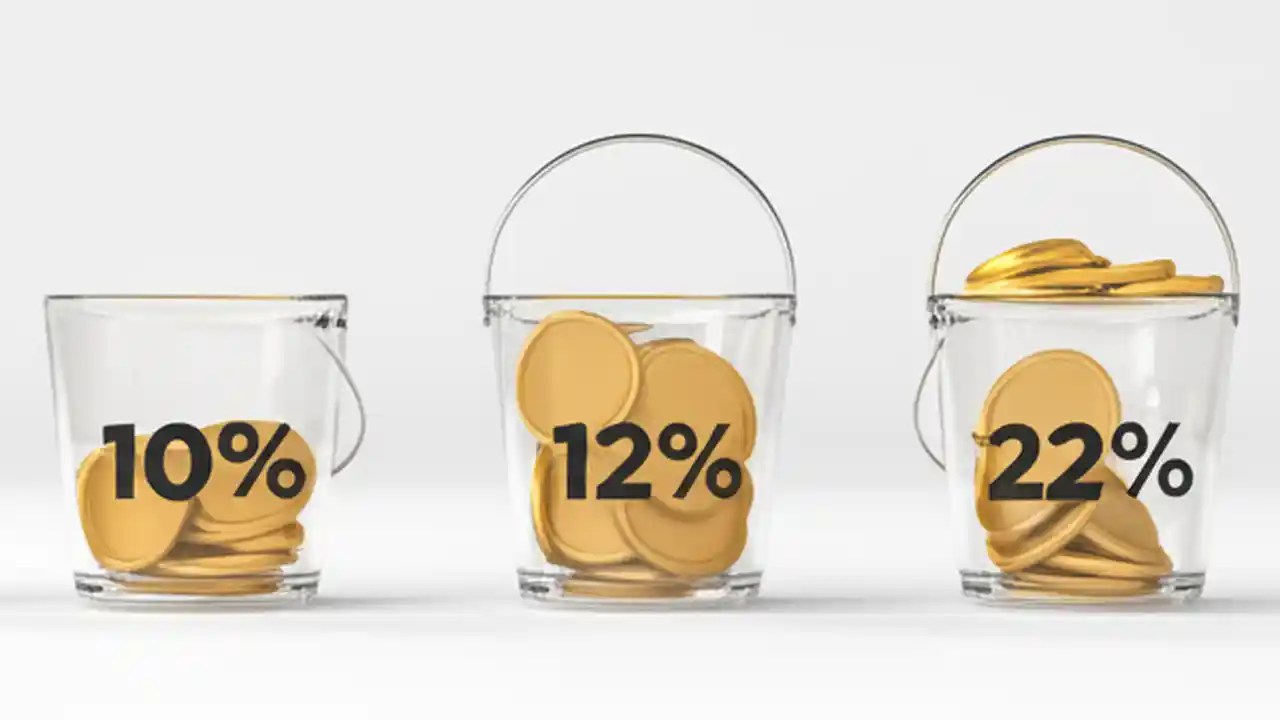 10%

12%

22%